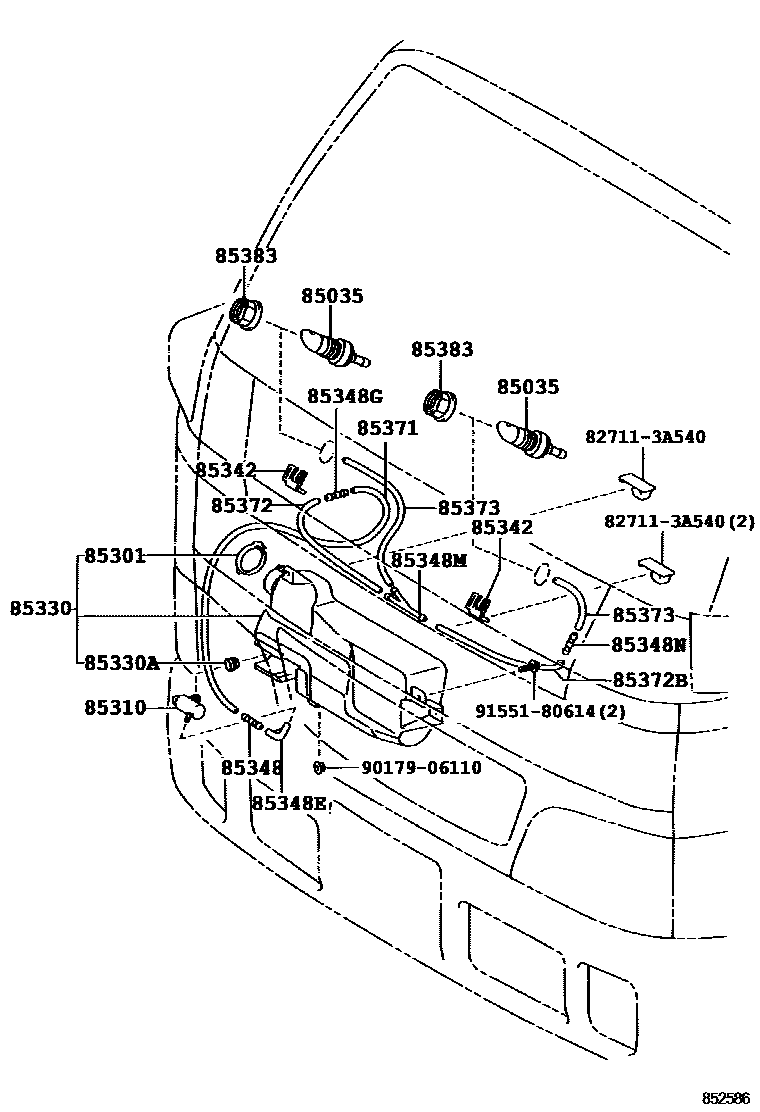 85383
85035
85383
85035
85348G
85371
82711-3A540
85342
85372
85373
85342
82711-3A540(2)
85301
85348M
85330
85373
85348N
85330A
85372B
85310
91551-80614(2)
85348
90179-06110
85348E
852586