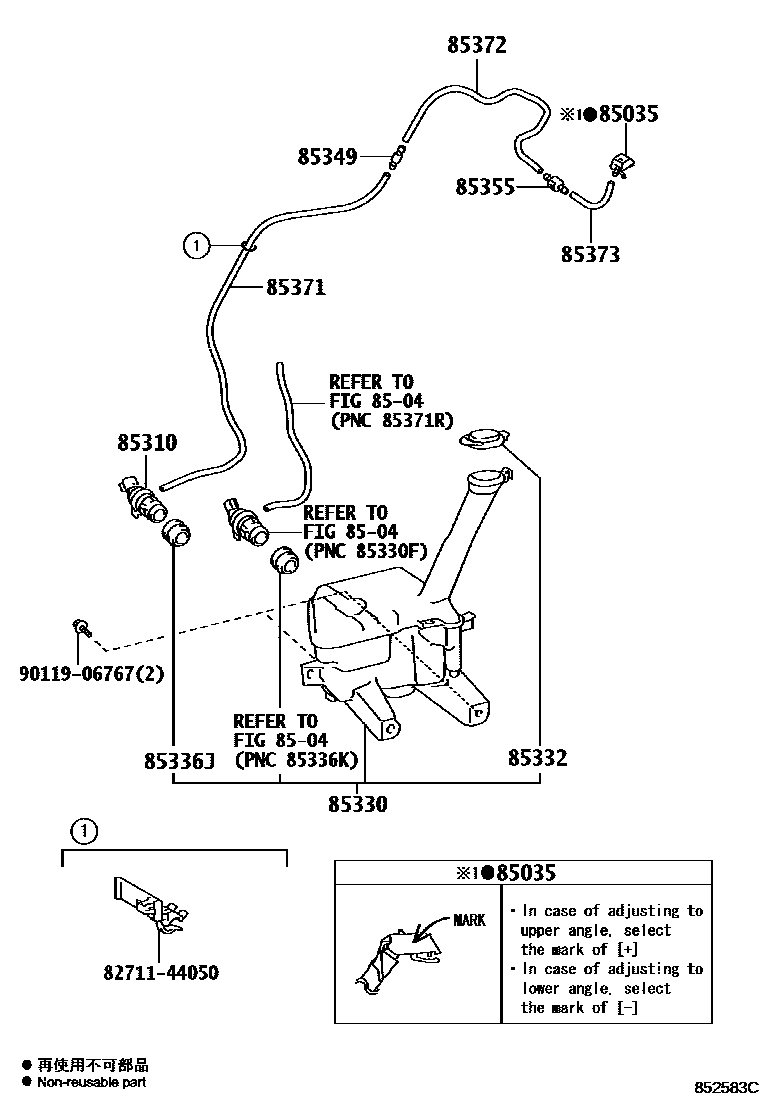 85372

※1●85035

85349

85355

85373

①

85371

REFER TO
FIG 85-04
(PNC 85371R)

85310

REFER TO
FIG 85-04
(PNC 85330F)

90119-06767(2)

REFER TO
FIG 85-04
(PNC 85336K)

85336J

85332

85330

①

82711-44050

※1●85035

MARK

・In case of adjusting to upper angle, select the mark of [+]
・In case of adjusting to lower angle, select the mark of [-]

● 再使用不可部品
● Non-reusable part

852583C