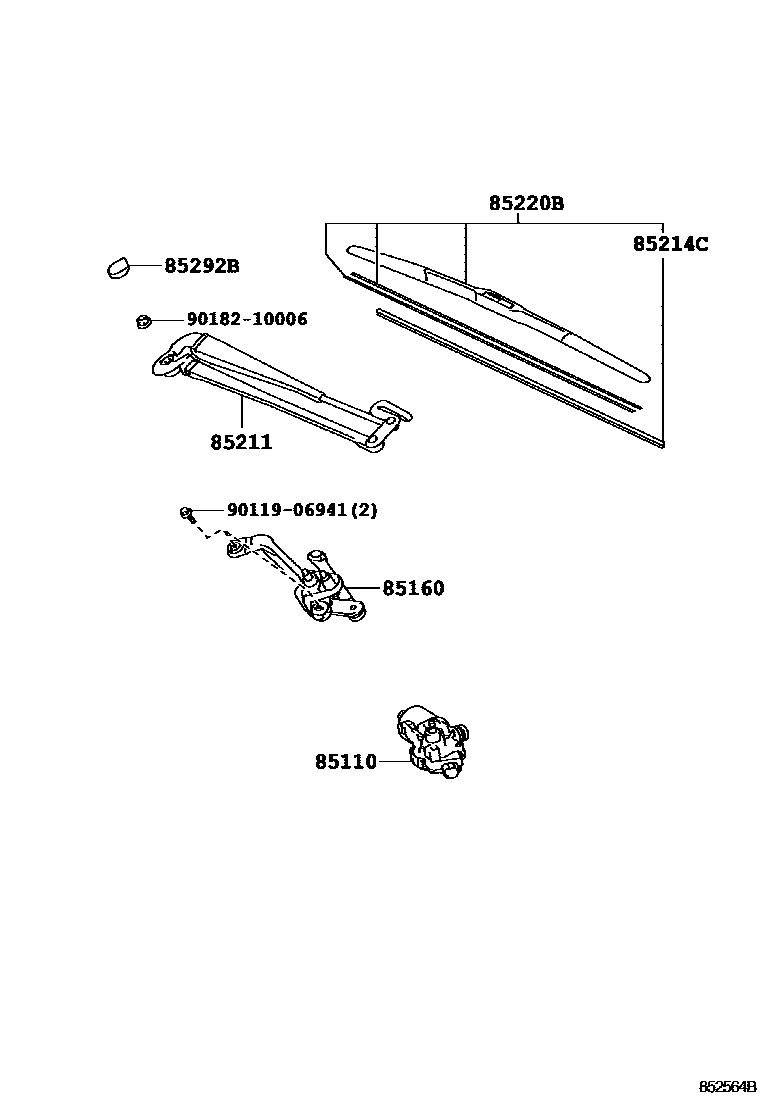 85220B
85214C
85292B
90182-10006
85211
90119-06941(2)
85160
85110
852564B