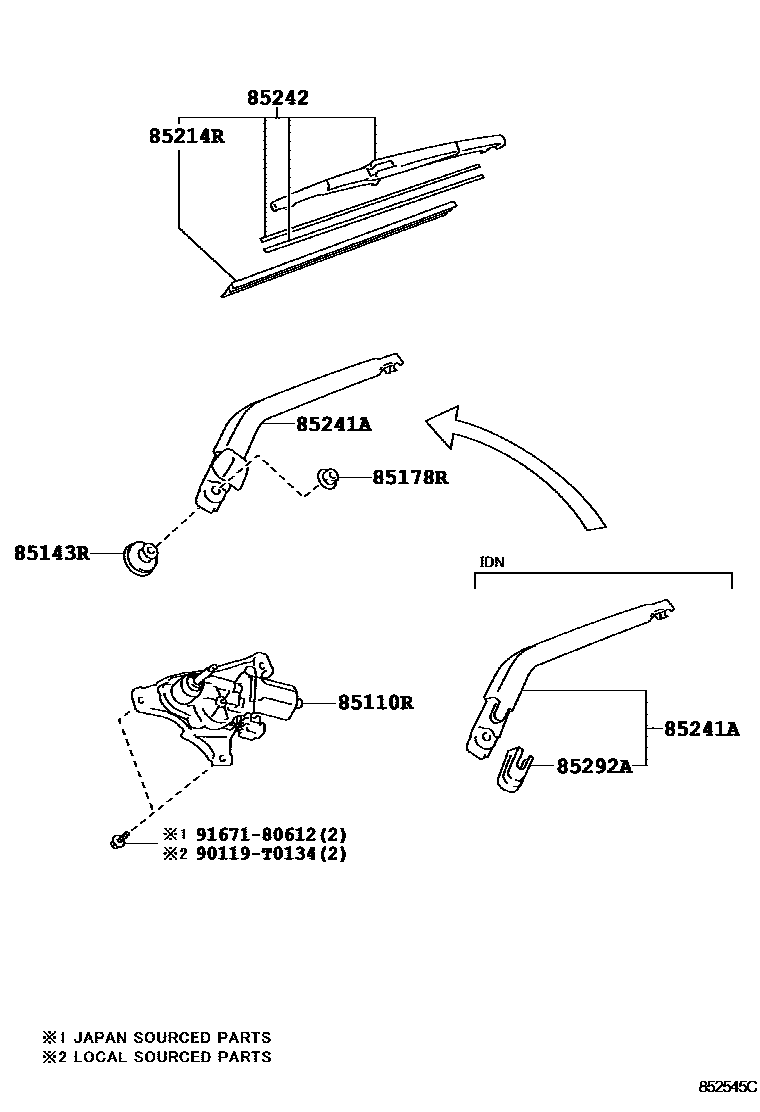 85242
85214R
85241A
85178R
85143R
IDN
85110R
85241A
85292A
※1 91671-80612(2)
※2 90119-T0134(2)
※1 JAPAN SOURCED PARTS
※2 LOCAL SOURCED PARTS
852545C