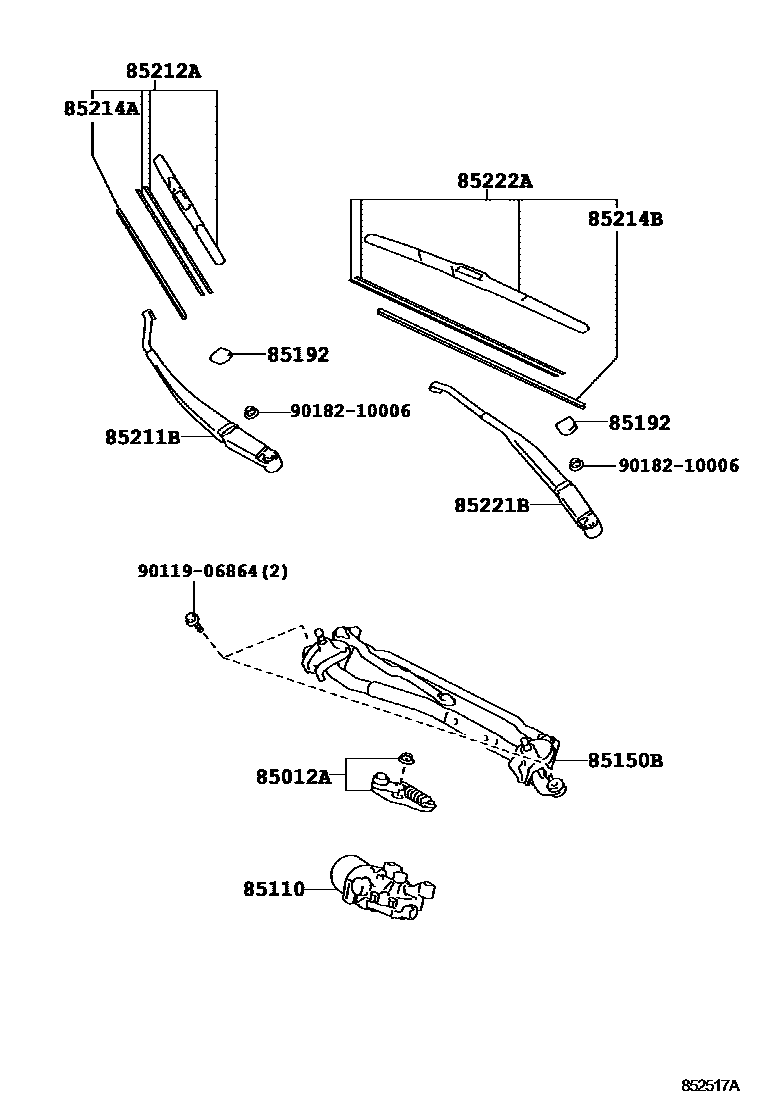 85212A
85214A
85222A
85214B
85192
90182-10006
85211B
85192
90182-10006
85221B
90119-06864(2)
85150B
85012A
85110
852517A