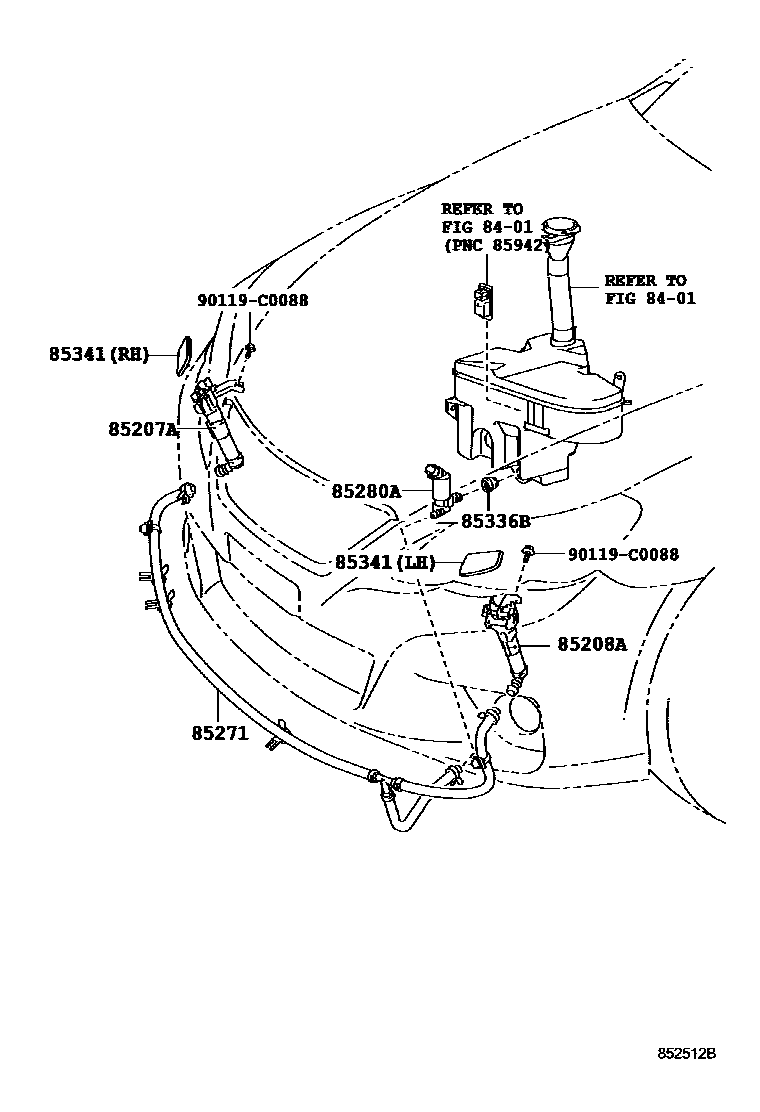 REFER TO
FIG 84-01
(PNC 85942)

REFER TO
FIG 84-01

90119-C0088

85341(RH)

85207A

85280A

85336B

85341(LH)

90119-C0088

85208A

85271

852512B