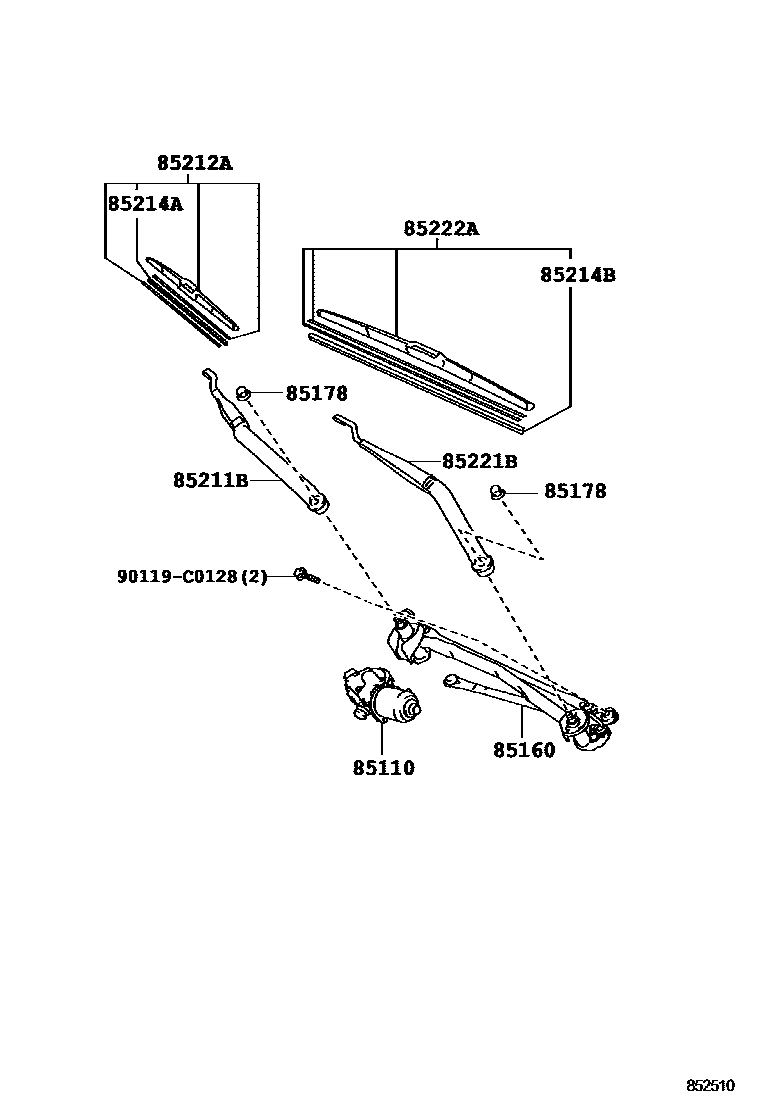 85212A
85214A
85222A
85214B
85178
85221B
85211B
85178
90119-C0128(2)
85110
85160
852510