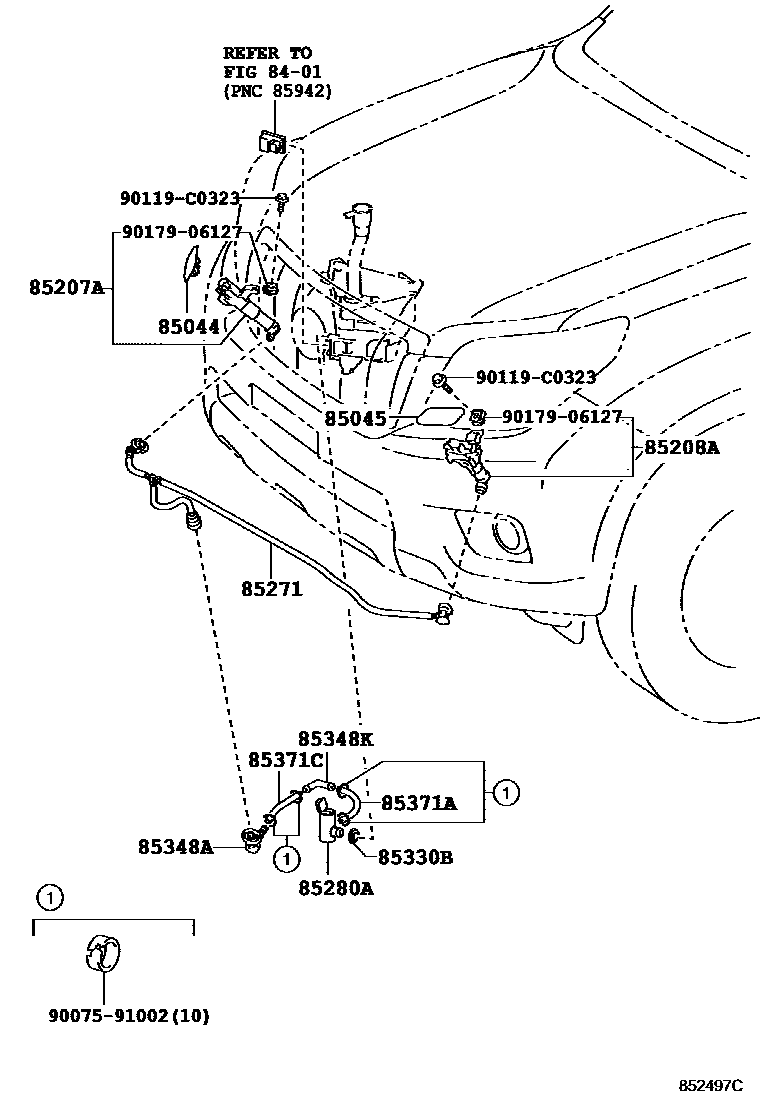 REFER TO
FIG 84-01
(PNC 85942)

90119-C0323
90179-06127
85207A
85044
90119-C0323
85045
90179-06127
85208A
85271
85348K
85371C
85371A
①
85348A
①
85330B
85280A
①
90075-91002(10)
852497C