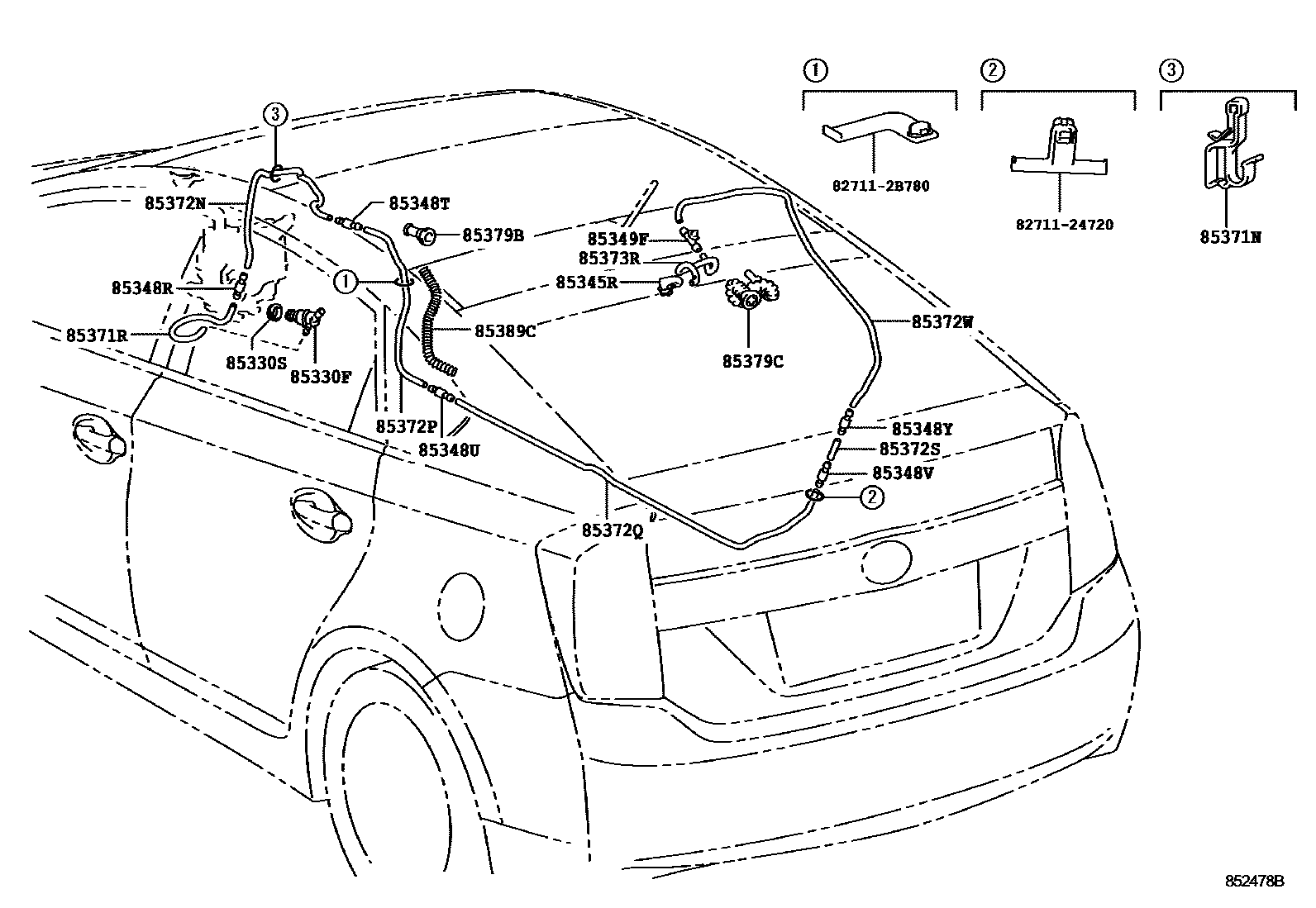 ①

82711-2B780

②

82711-24720

③

85371N

③

85372N

85348T

85379B

85349F

85373R

85345R

85348R

①

85371R

85330S

85330F

85389C

85379C

85372W

85372P

85348U

85348Y

85372S

85348V

②

85372Q

852478B