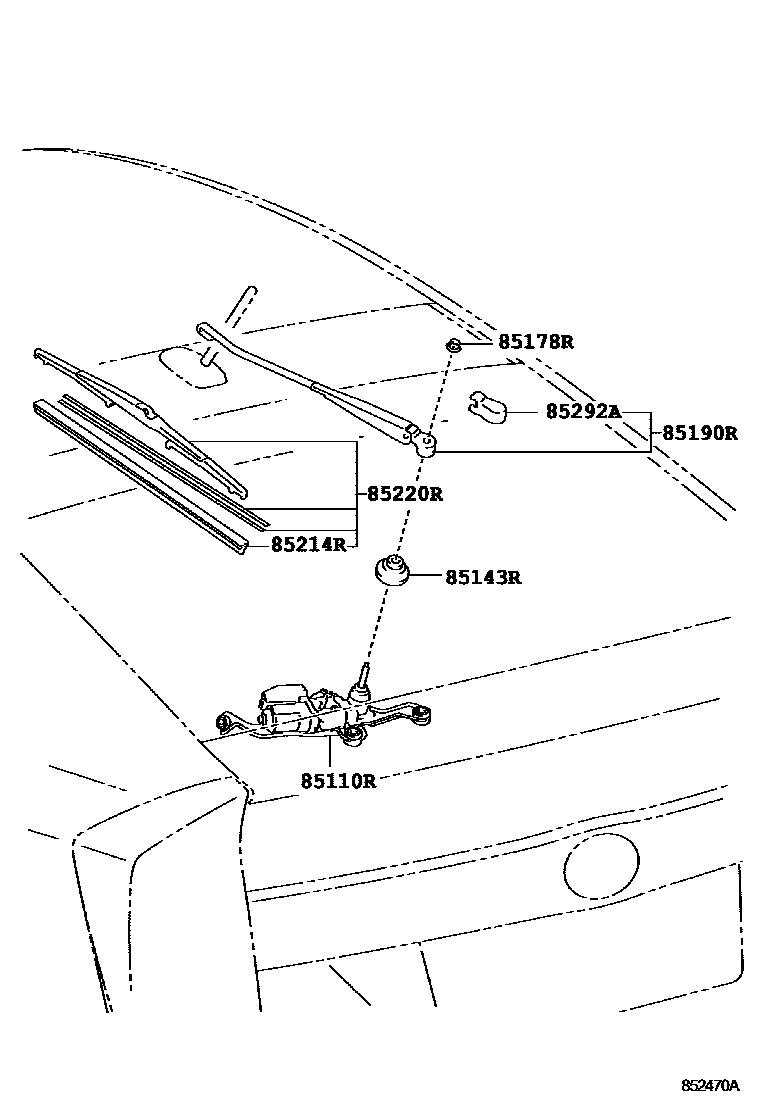 85178R
85292A
85190R
85220R
85214R
85143R
85110R
852470A