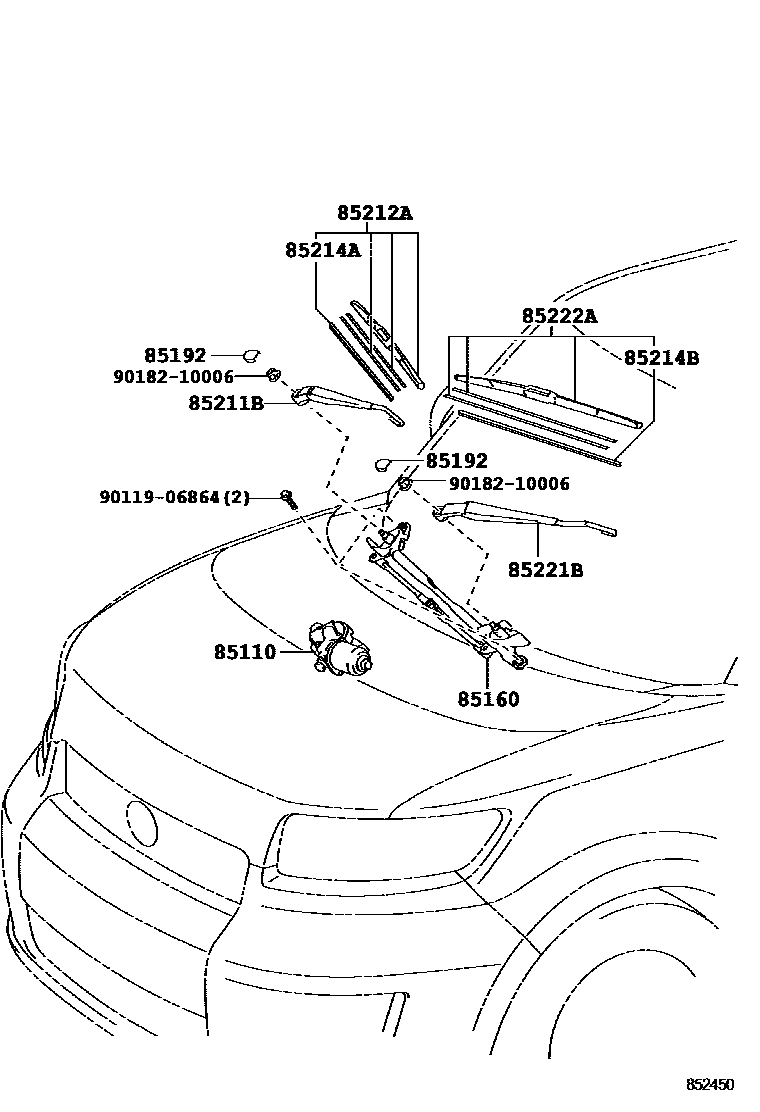 85212A
85214A
85222A
85214B
85192
90182-10006
85211B
85192
90182-10006
90119-06864(2)
85221B
85110
85160
852450