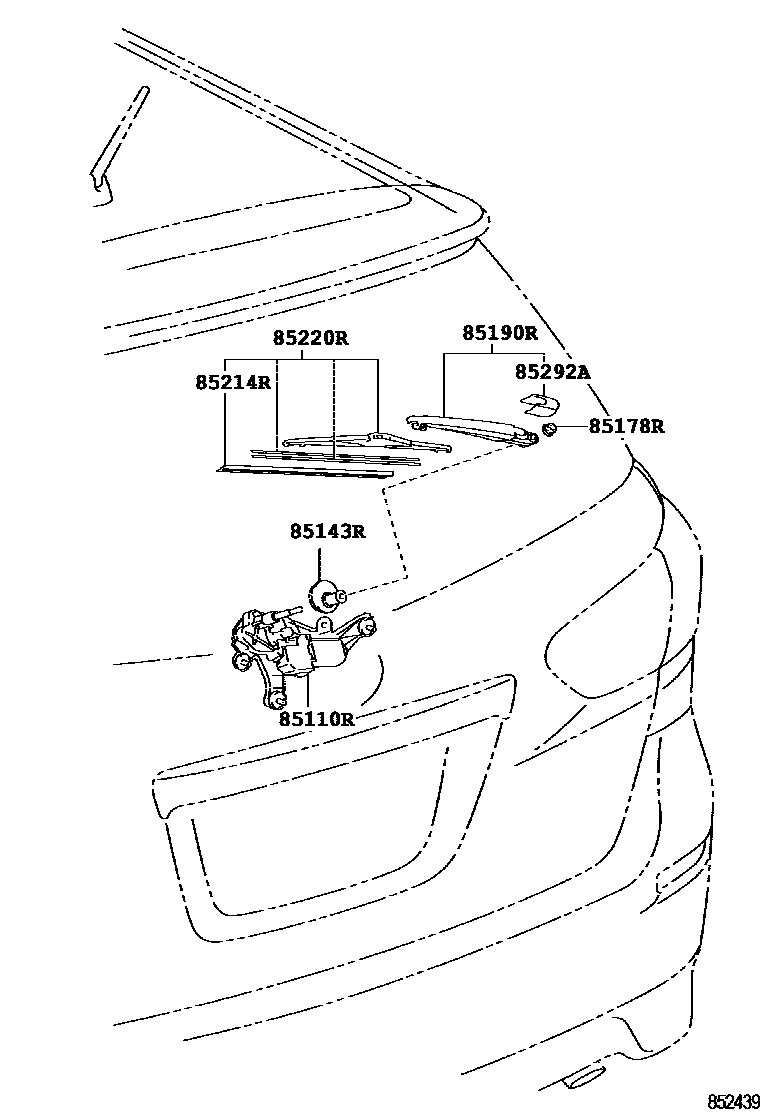 85220R
85190R
85214R
85292A
85178R
85143R
85110R
852439