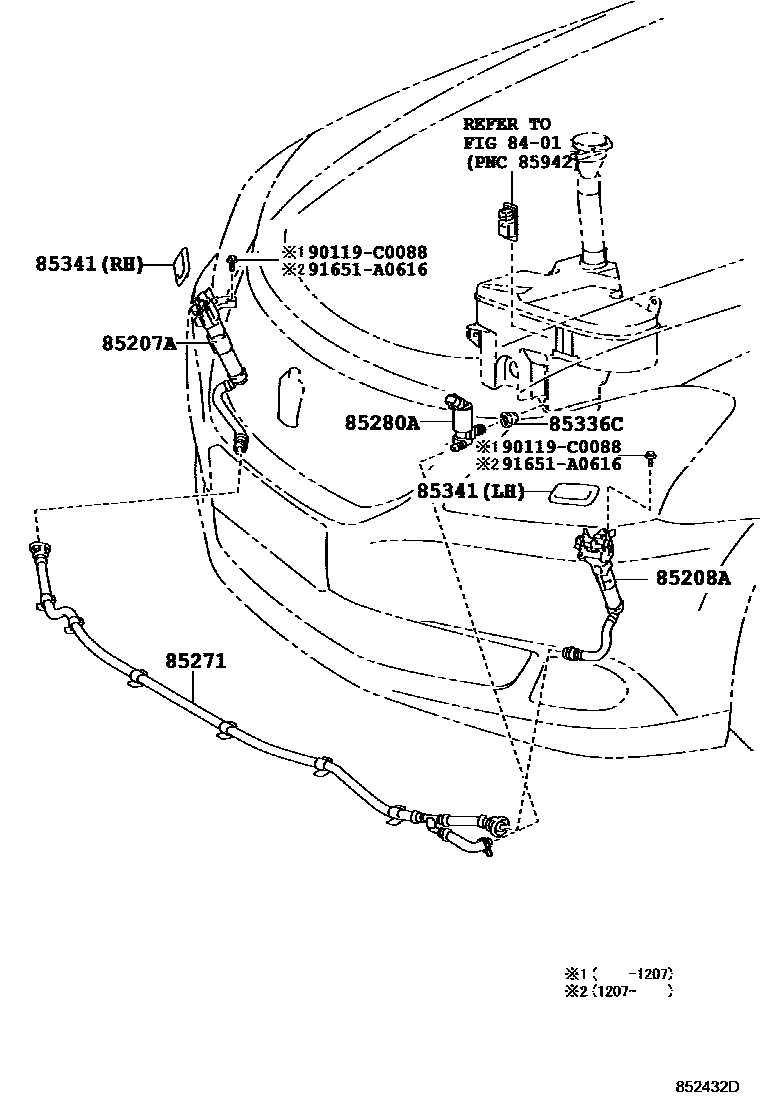 REFER TO
FIG 84-01
(PNC 85942)

85341(RH)
※1 90119-C0088
※2 91651-A0616
85207A
85280A
85336C
※1 90119-C0088
※2 91651-A0616
85341(LH)
85208A
85271

※1 (    -1207)
※2 (1207-    )

852432D