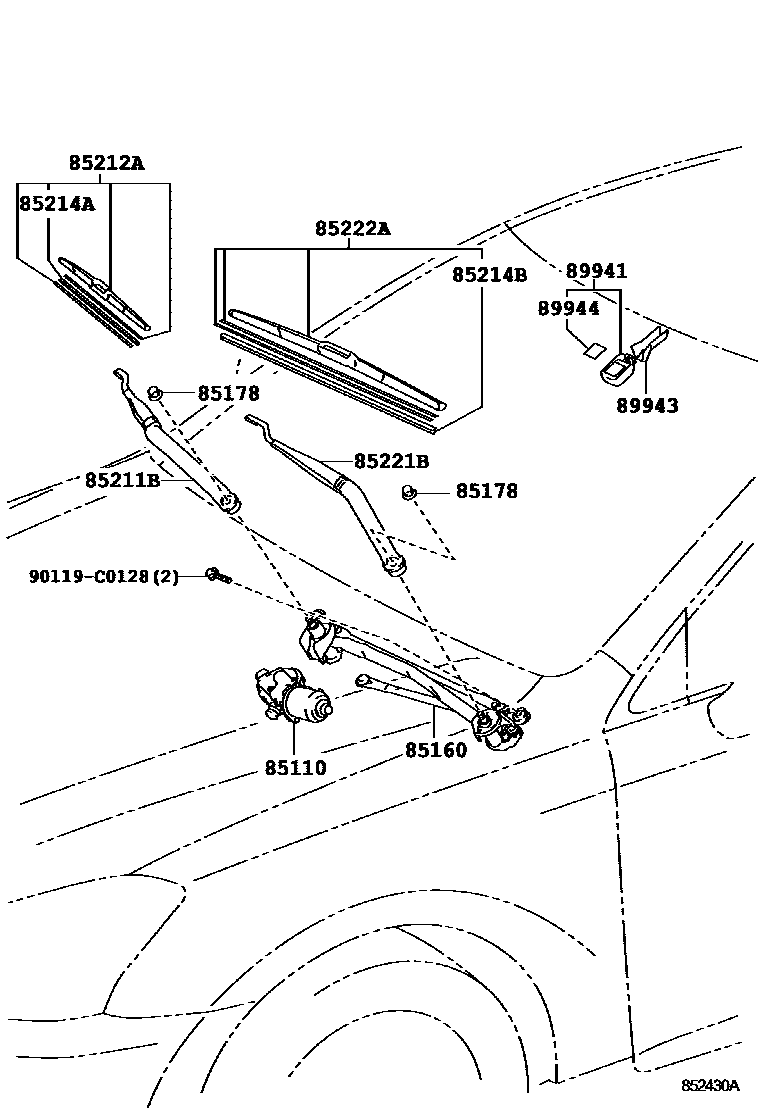 85212A
85214A
85222A
85214B
89941
89944
89943
85178
85221B
85211B
85178
90119-C0128(2)
85110
85160
852430A