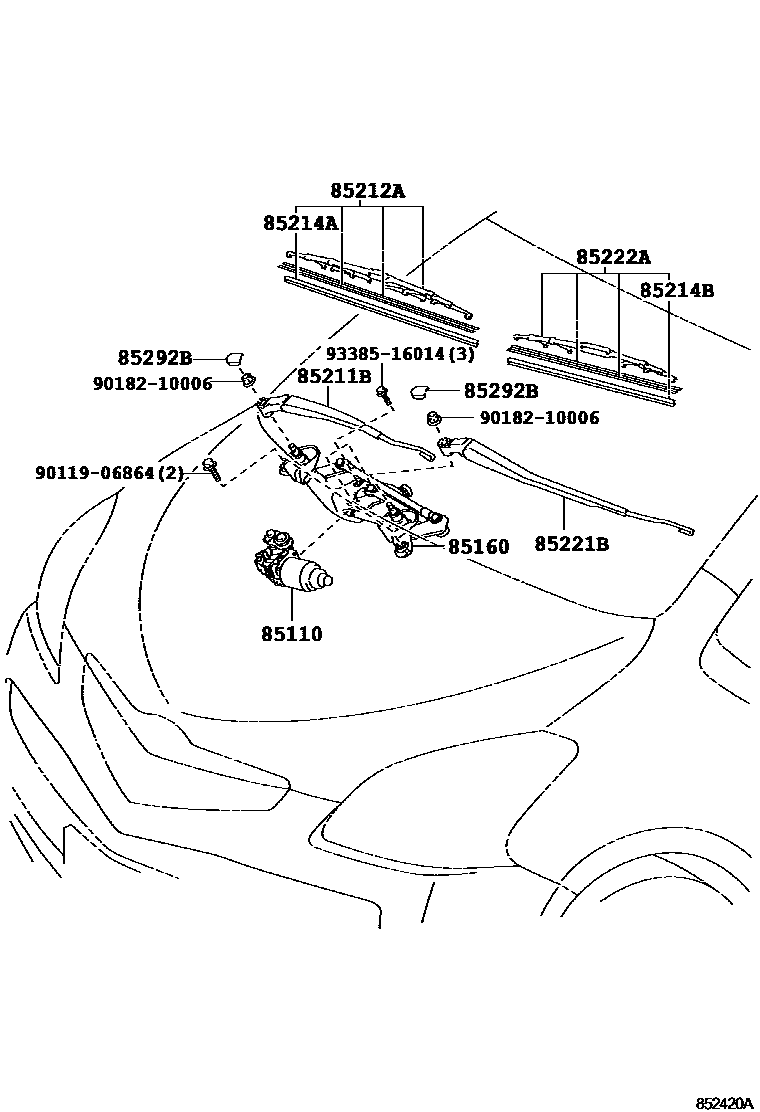 85212A
85214A
85222A
85214B
85292B
93385-16014 (3)
90182-10006
85211B
85292B
90182-10006
90119-06864 (2)
85160
85221B
85110
852420A