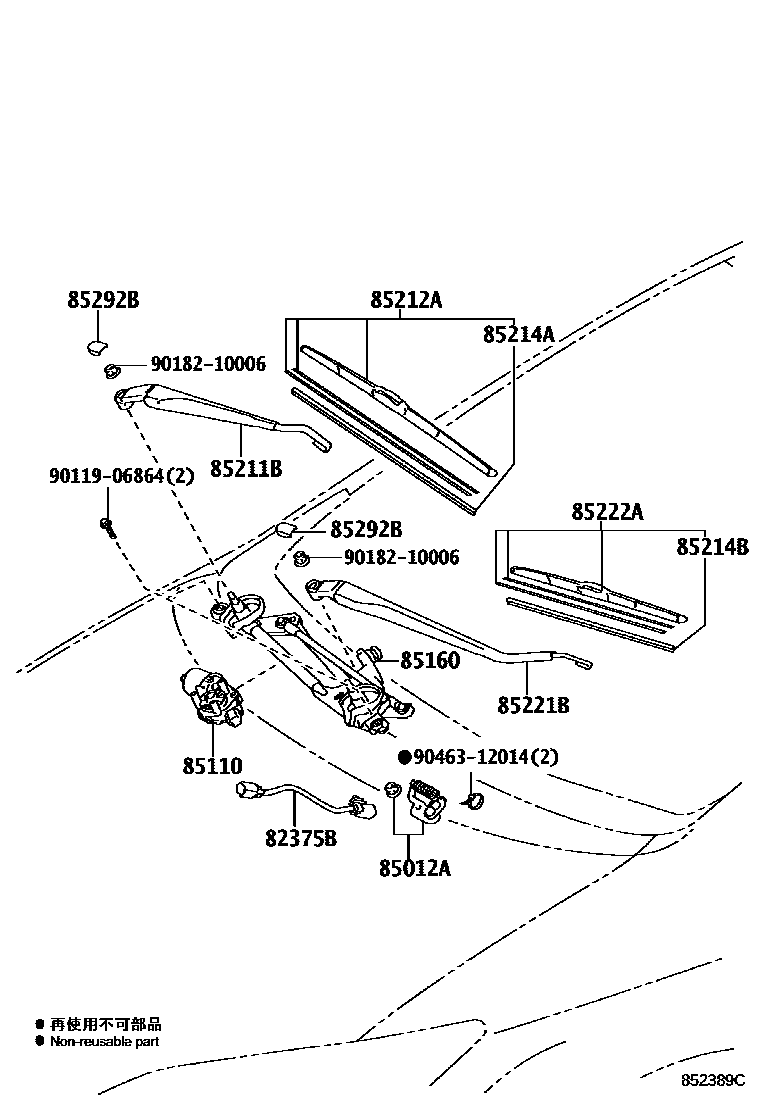 85292B
85212A
85214A
90182-10006
85211B
90119-06864(2)
85292B
90182-10006
85222A
85214B
85160
85221B
85110
●90463-12014(2)
82375B
85012A
● 再使用不可部品
● Non-reusable part
852389C