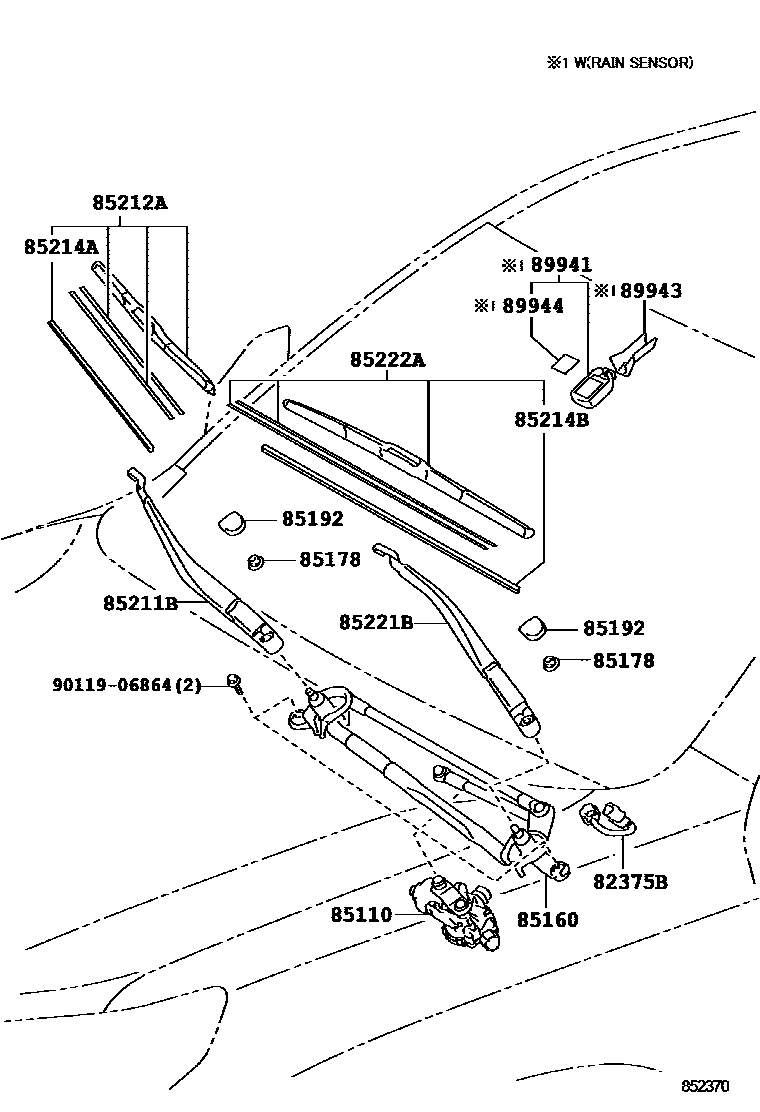 ※1 W(RAIN SENSOR)

85212A
85214A
※1 89941
※1 89944
※1 89943
85222A
85214B
85192
85178
85211B
85221B
85192
85178
90119-06864(2)
82375B
85110
85160
852370