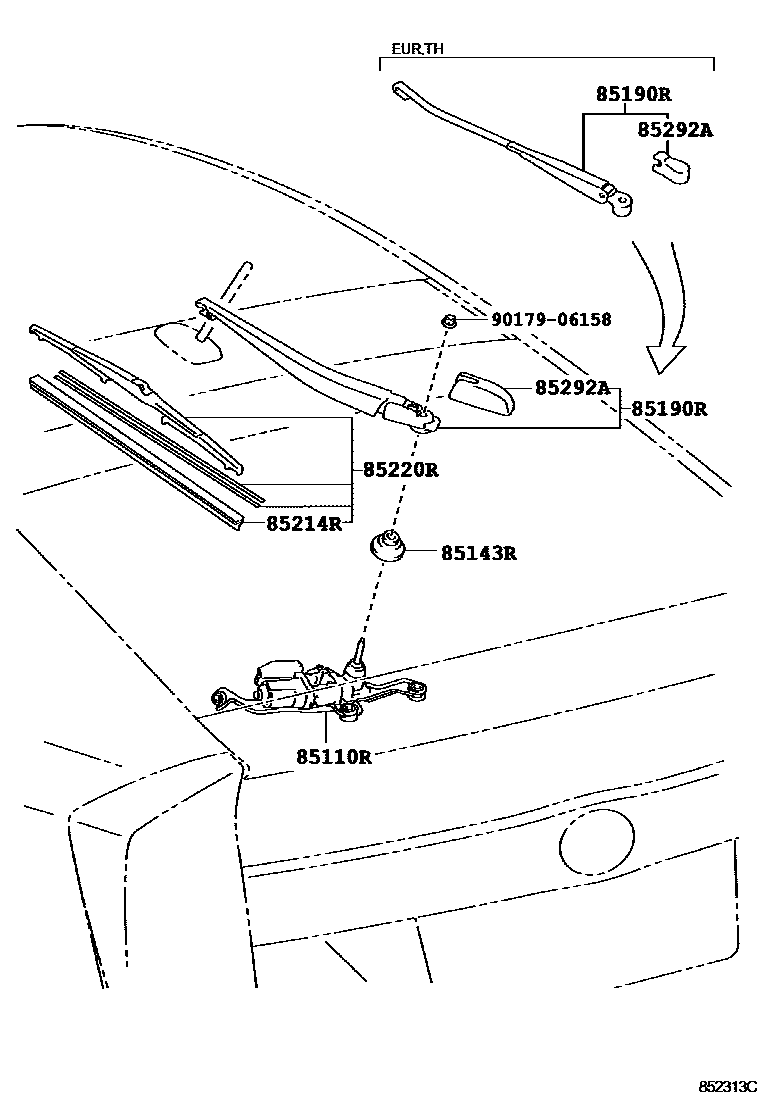 EUR,TH

85190R

85292A

90179-06158

85292A

85190R

85220R

85214R

85143R

85110R

852313C