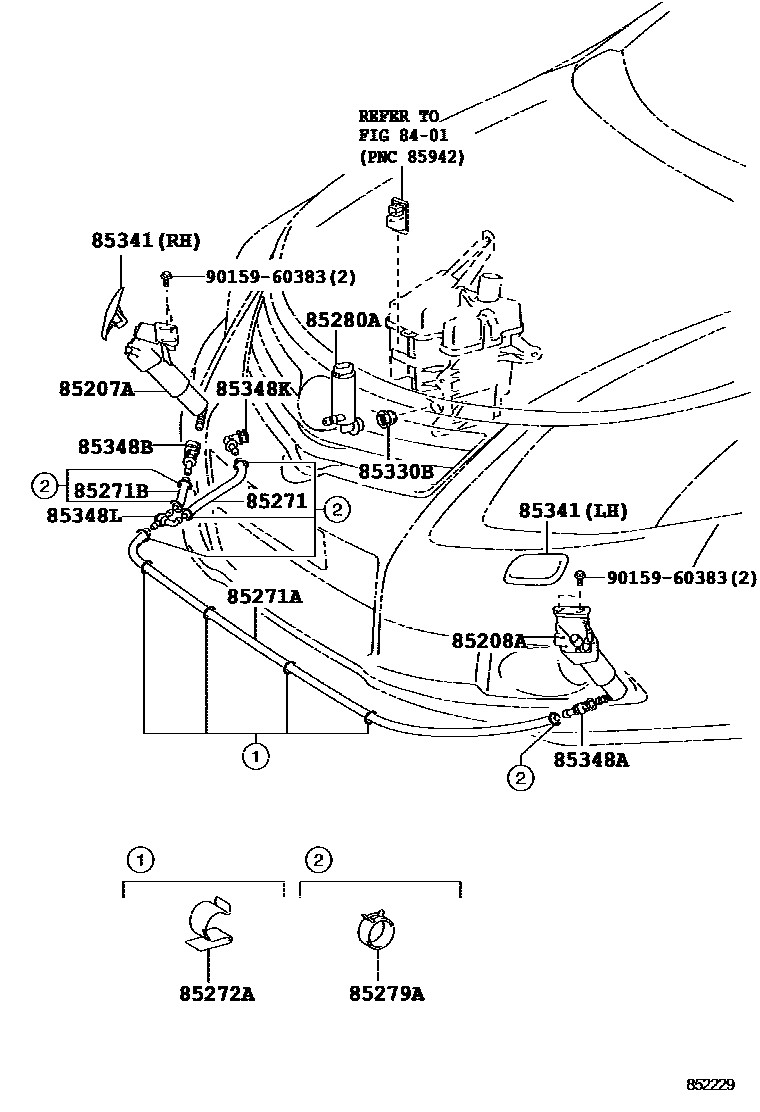 REFER TO
FIG 84-01
(PNC 85942)

85341(RH)
90159-60383(2)
85280A
85207A
85348K
85348B
85330B
2
85271B
85271
85348L
2
85341(LH)
90159-60383(2)
85271A
85208A
1
2
85348A

1
2
85272A
85279A

852229