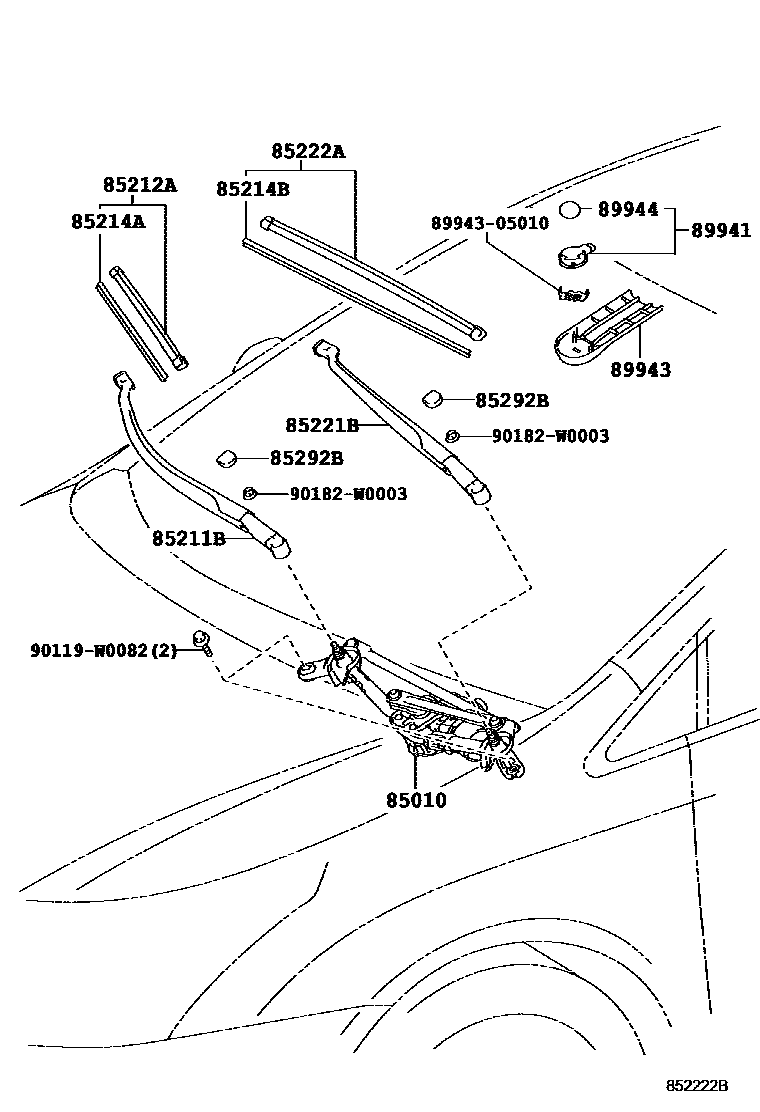 85222A
85212A
85214B
85214A
89943-05010
89944
89941
89943
85292B
85221B
90182-W0003
85292B
90182-W0003
85211B
90119-W0082(2)
85010
852222B