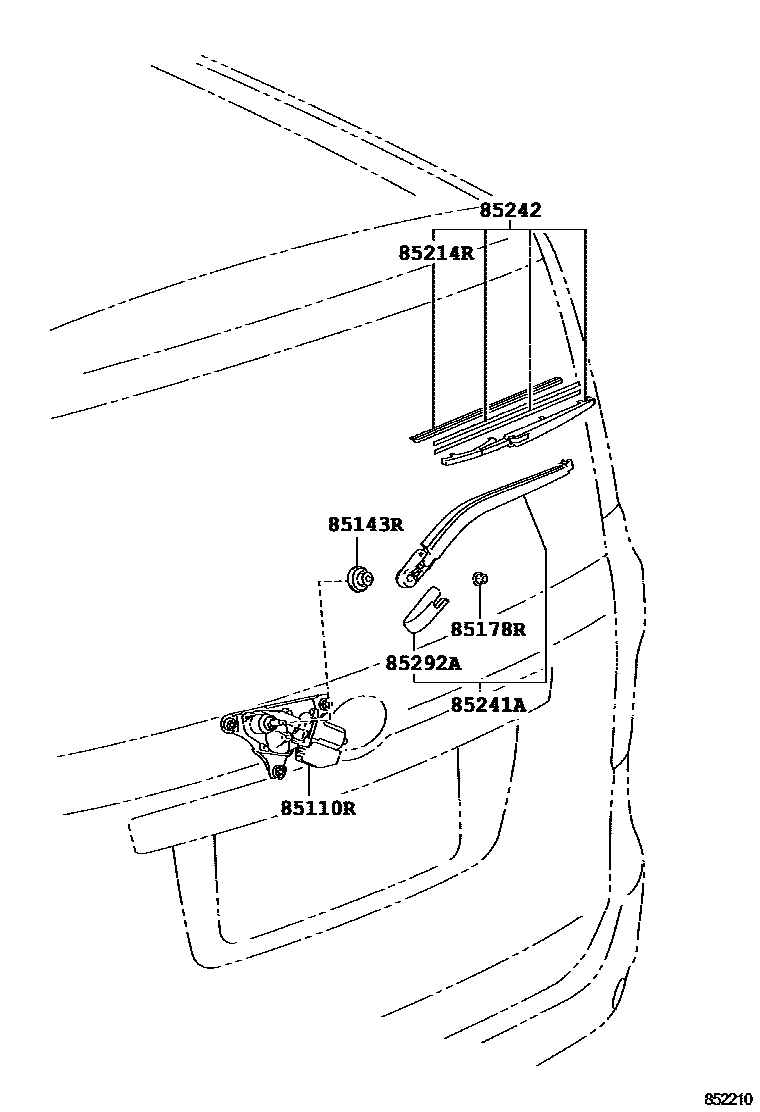 85242
85214R
85143R
85178R
85292A
85241A
85110R
852210