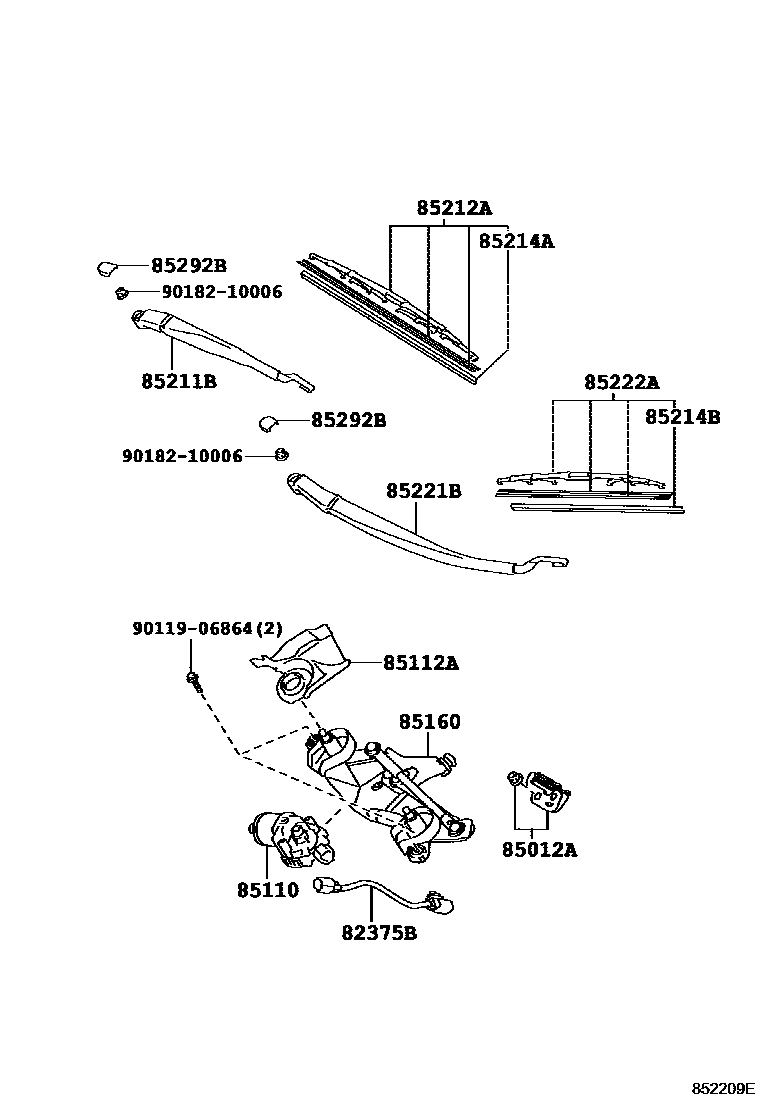 85212A
85214A
85292B
90182-10006
85211B
85292B
90182-10006
85222A
85214B
85221B
90119-06864(2)
85112A
85160
85012A
85110
82375B
852209E