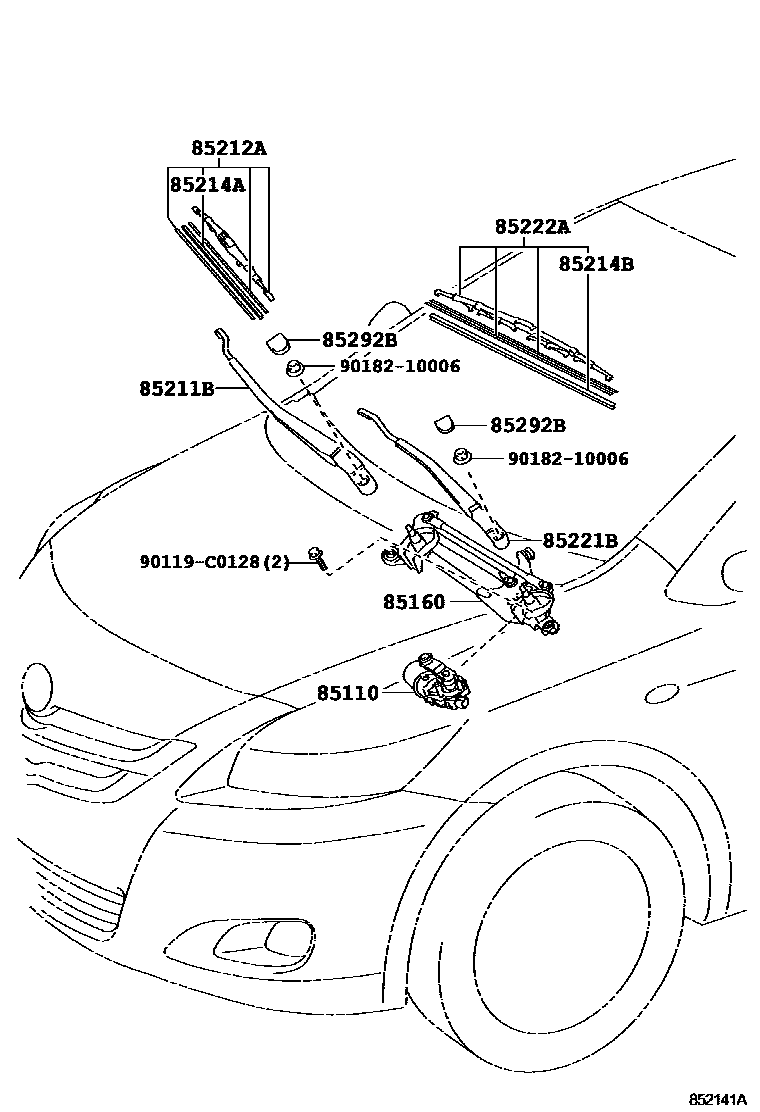 85212A
85214A
85222A
85214B
85292B
90182-10006
85211B
85292B
90182-10006
85221B
90119-C0128(2)
85160
85110
852141A