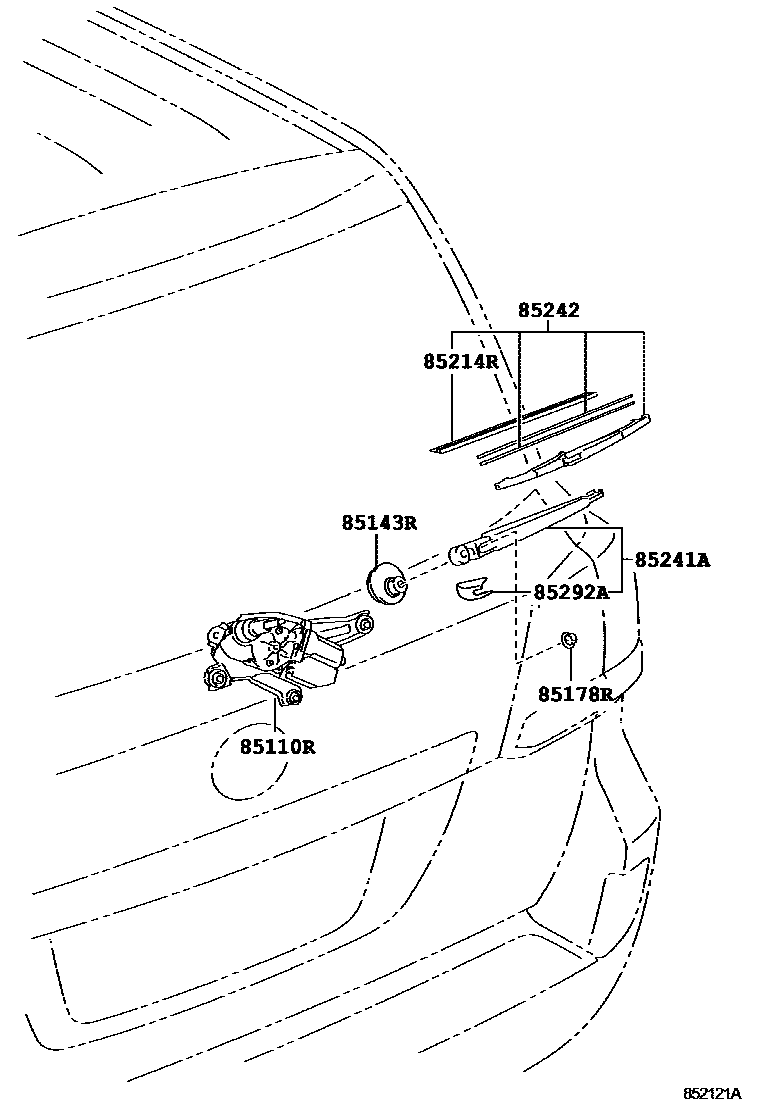 85242
85214R
85143R
85241A
85292A
85178R
85110R
852121A