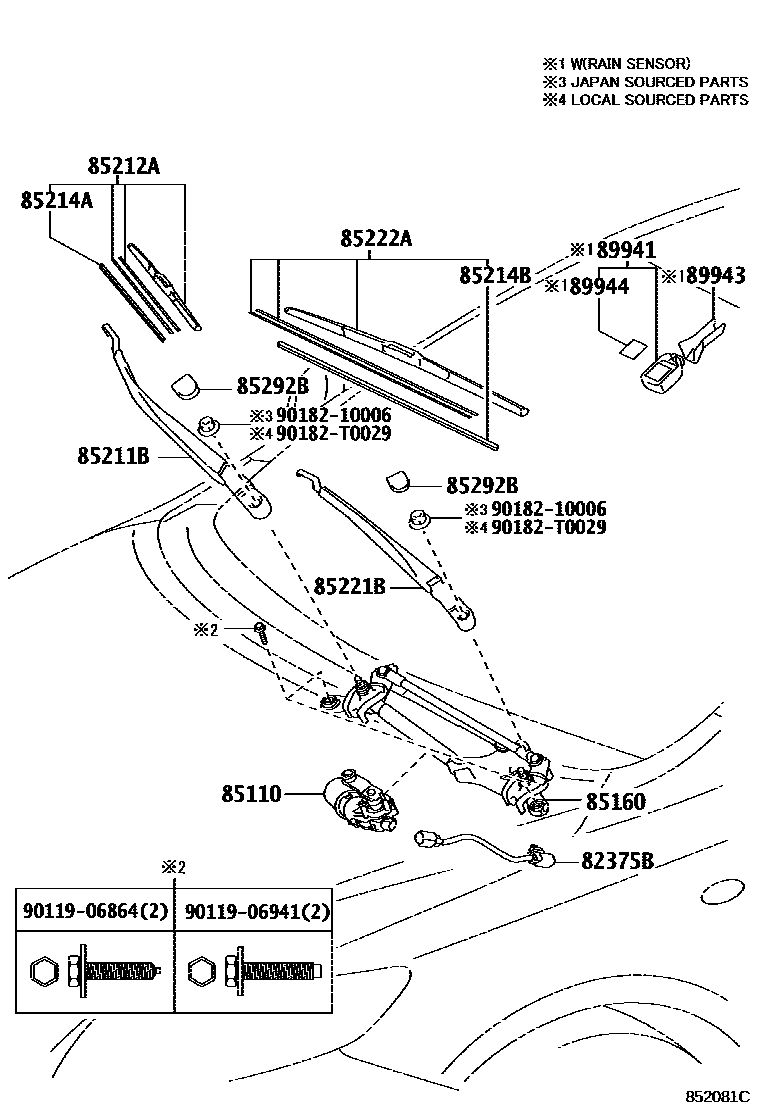 ※1 W(RAIN SENSOR)
※3 JAPAN SOURCED PARTS
※4 LOCAL SOURCED PARTS

85212A
85214A
85222A
85214B
※1 89941
※1 89944
※1 89943
85292B
※3 90182-10006
※4 90182-T0029
85211B
85292B
※3 90182-10006
※4 90182-T0029
85221B
※2
85110
85160
82375B

※2

| 90119-06864(2) | 90119-06941(2) |
|---|---|
| | |

852081C