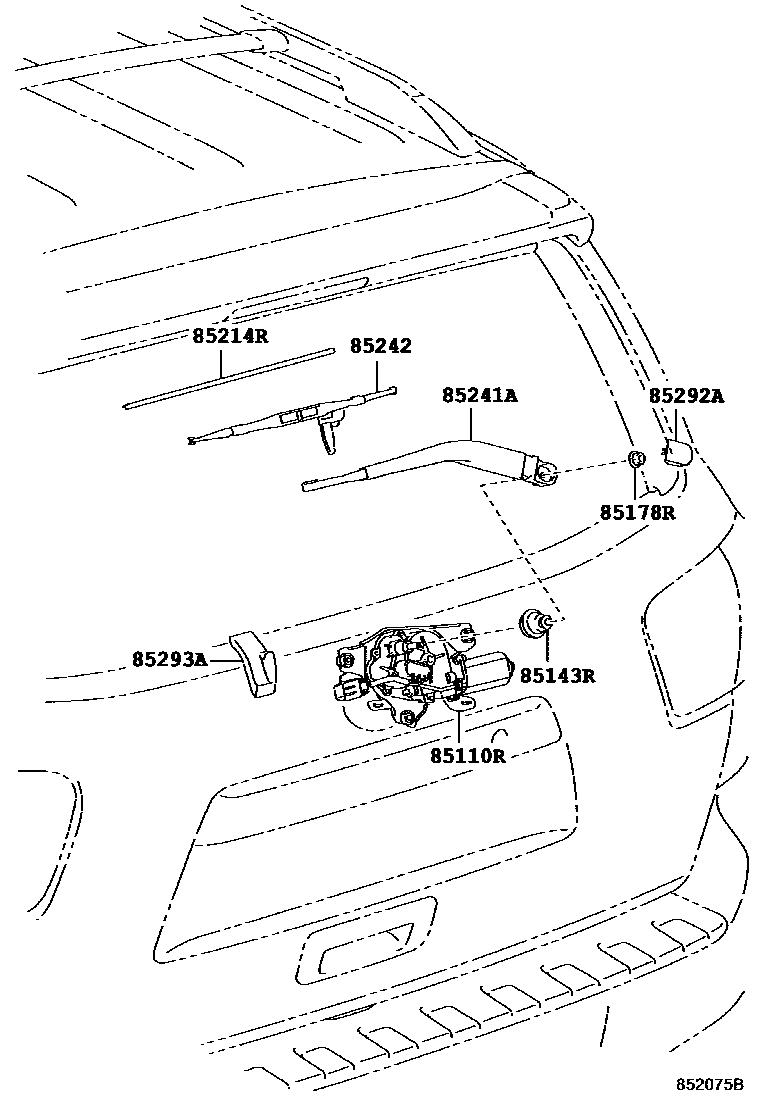 85214R
85242
85241A
85292A
85178R
85293A
85143R
85110R
852075B