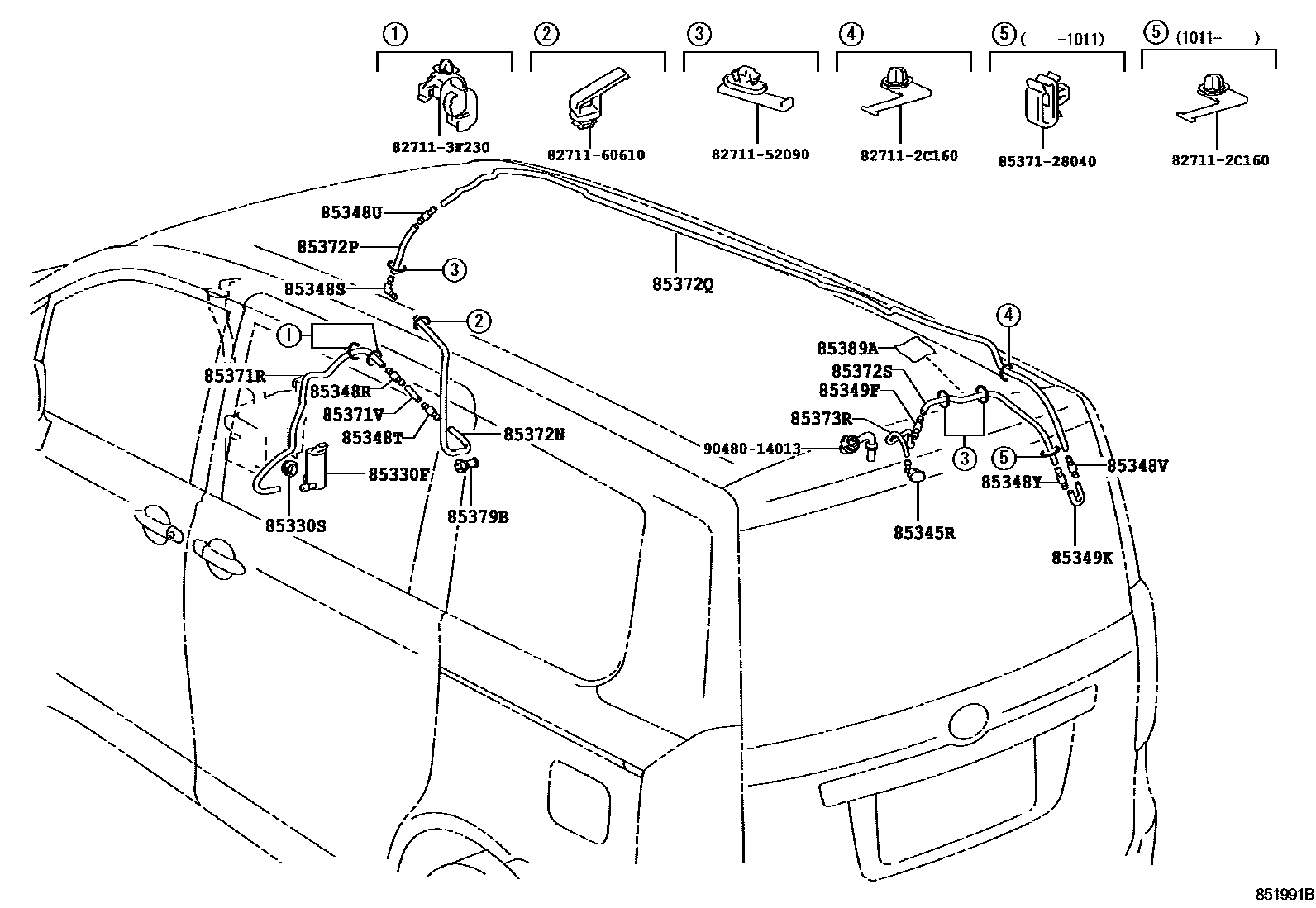 ①
82711-3F230
②
82711-60610
③
82711-52090
④
82711-2C160
⑤ ( -1011)
85371-28040
⑤ (1011- )
82711-2C160

85348U
85372P
③
85348S
85372Q
②
①
85371R
85348R
85371V
85348T
85372N
85330F
85330S
85379B
④
85389A
85372S
85349F
85373R
90480-14013
③
⑤
85348V
85348Y
85345R
85349K
851991B