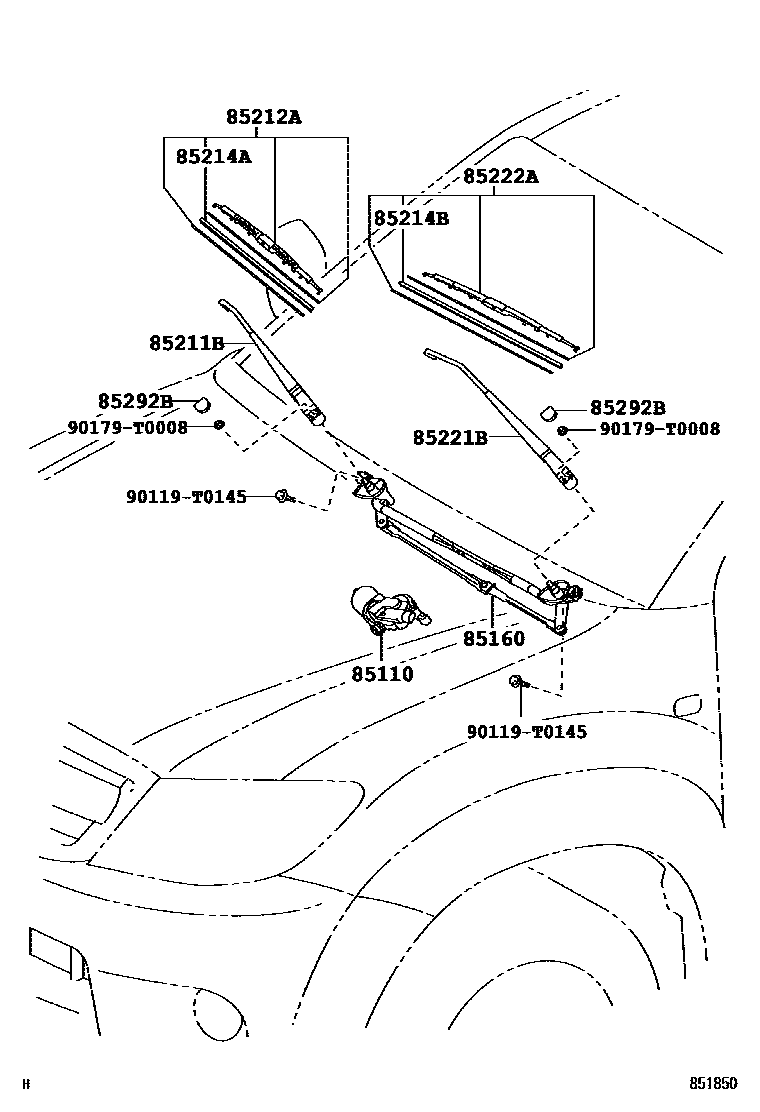 85212A
85214A
85222A
85214B
85211B
85292B
90179-T0008
85292B
90179-T0008
85221B
90119-T0145
85160
85110
90119-T0145
H
851850