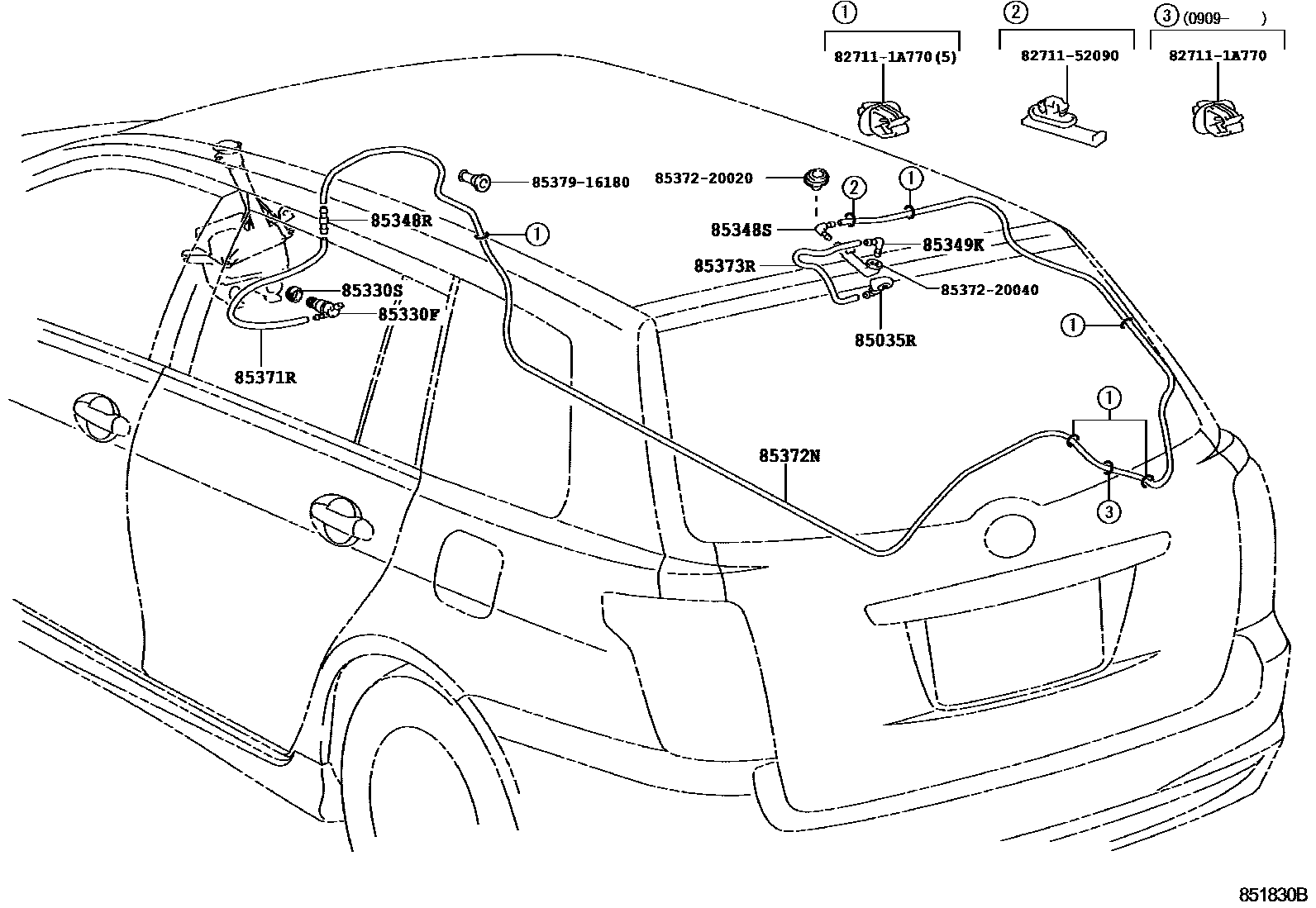 ①
82711-1A770(5)
②
82711-52090
③ (0909- )
82711-1A770
85379-16180
85372-20020
②
①
85348R
①
85348S
85349K
85373R
85372-20040
85330S
85330F
85035R
①
85371R
①
85372N
③
851830B