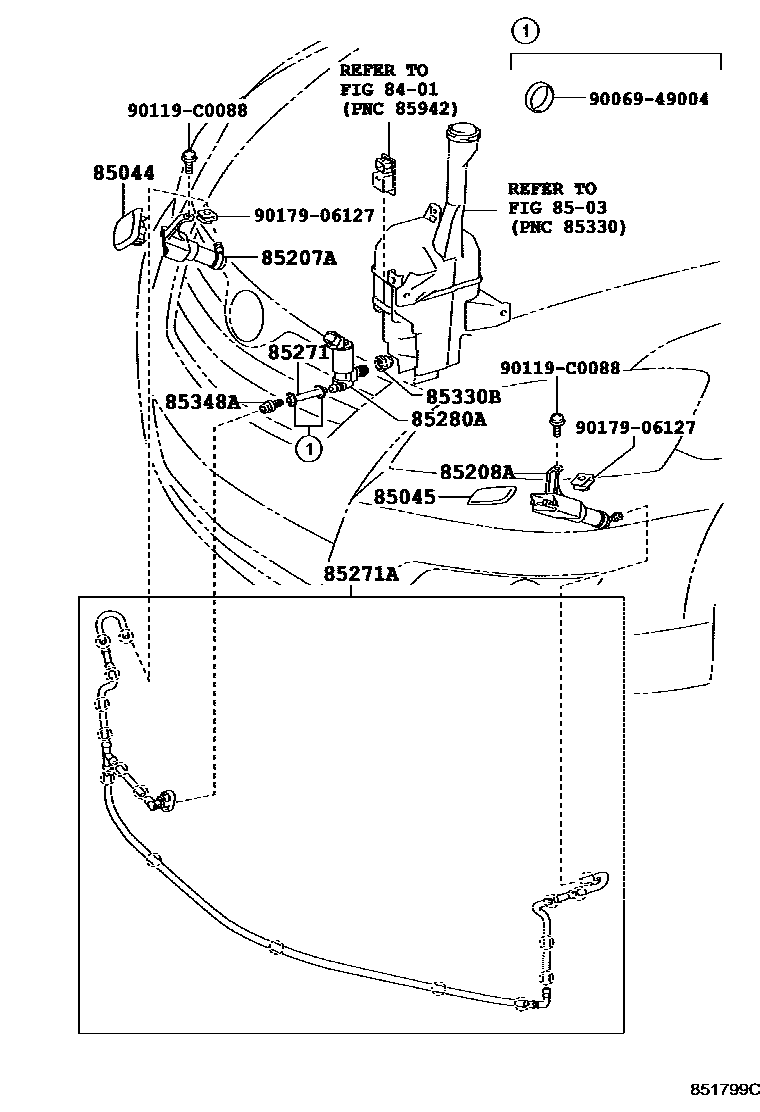 1

90069-49004

REFER TO
FIG 84-01
(PNC 85942)

90119-C0088

85044

90179-06127

REFER TO
FIG 85-03
(PNC 85330)

85207A

85271

85330B

90119-C0088

85348A

85280A

90179-06127

1

85208A

85045

85271A

851799C