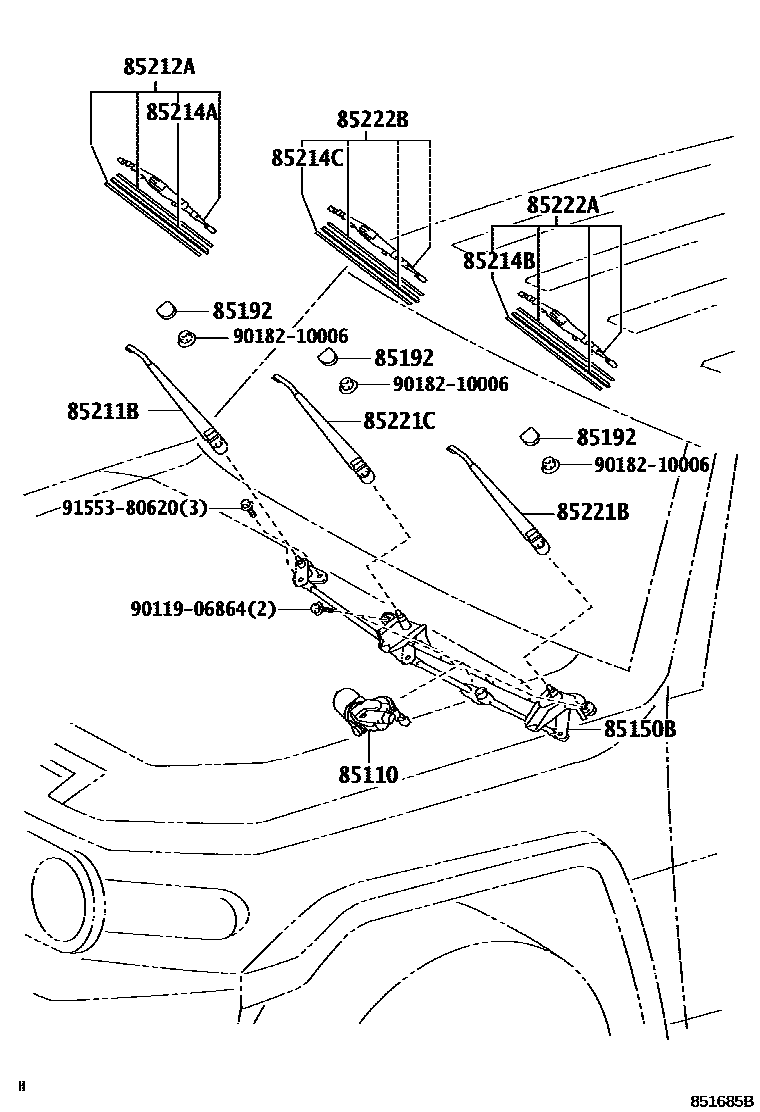 85212A
85214A
85222B
85214C
85222A
85214B
85192
90182-10006
85192
90182-10006
85211B
85221C
85192
90182-10006
91553-80620(3)
85221B
90119-06864(2)
85150B
85110
H
851685B