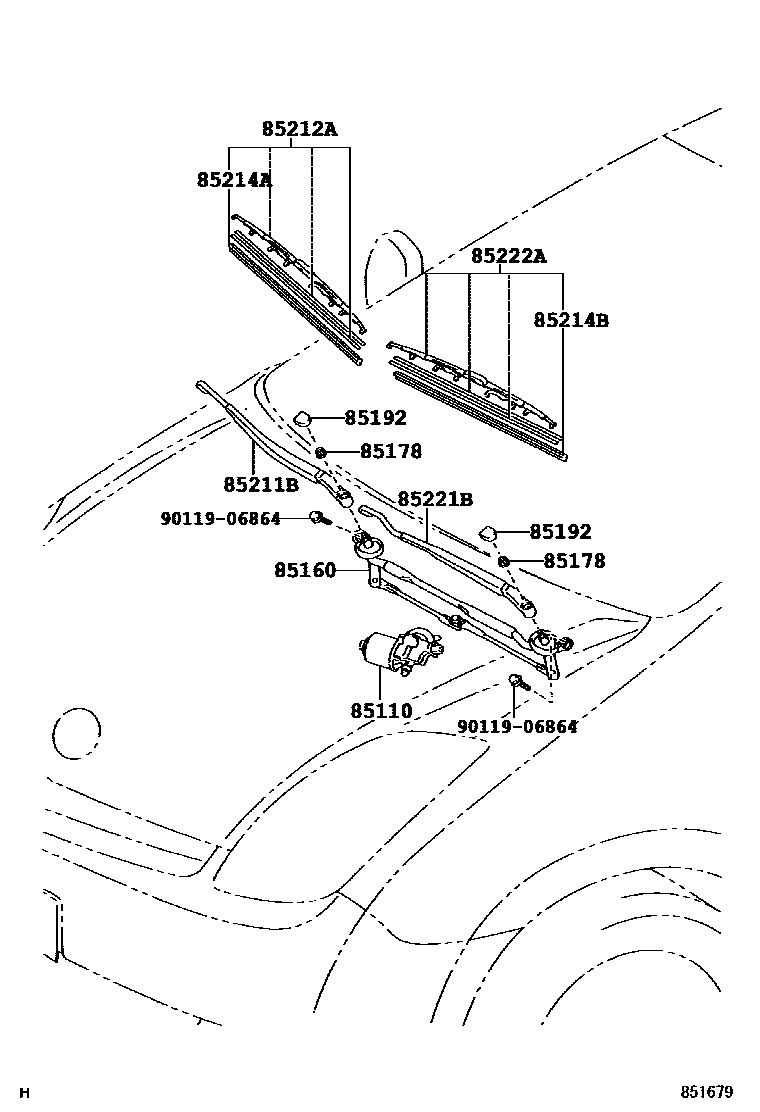 85212A
85214A
85222A
85214B
85192
85178
85211B
85221B
90119-06864
85192
85178
85160
85110
90119-06864
H
851679