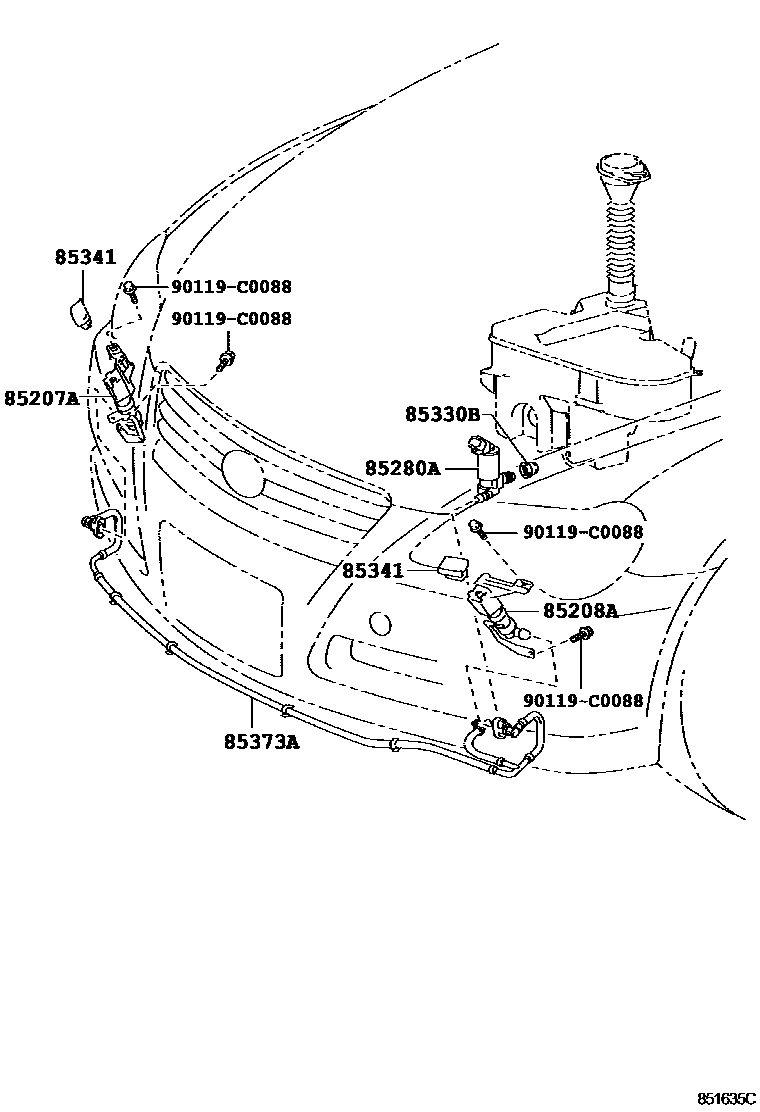 85341
90119-C0088
90119-C0088
85207A
85330B
85280A
90119-C0088
85341
85208A
90119-C0088
85373A
851635C