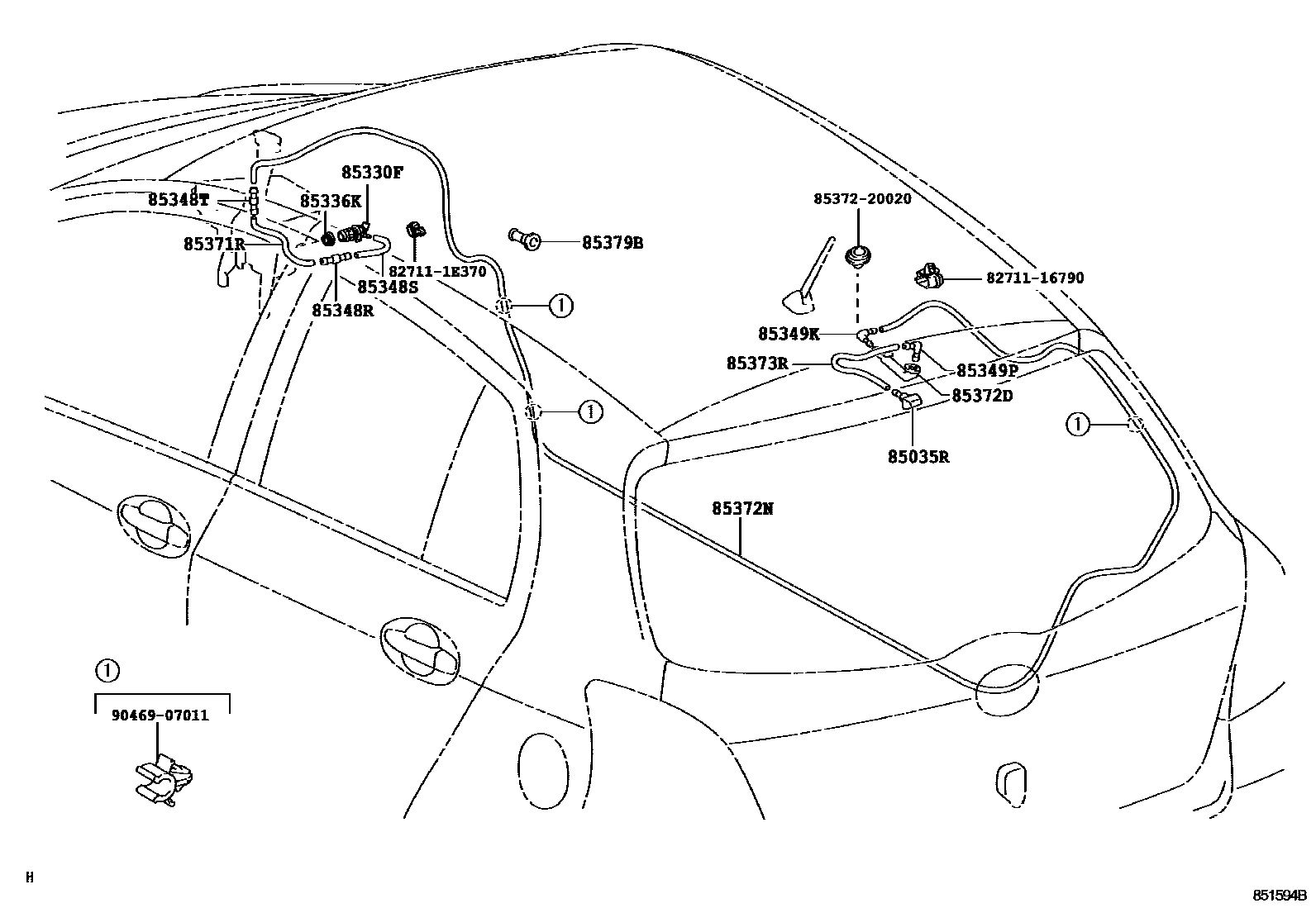 85330F
85348T
85336K
85371R
82711-1E370
85379B
85348S
85348R
①
①
85372-20020
82711-16790
85349K
85373R
85349P
85372D
85035R
①
85372N
①
90469-07011
H
851594B