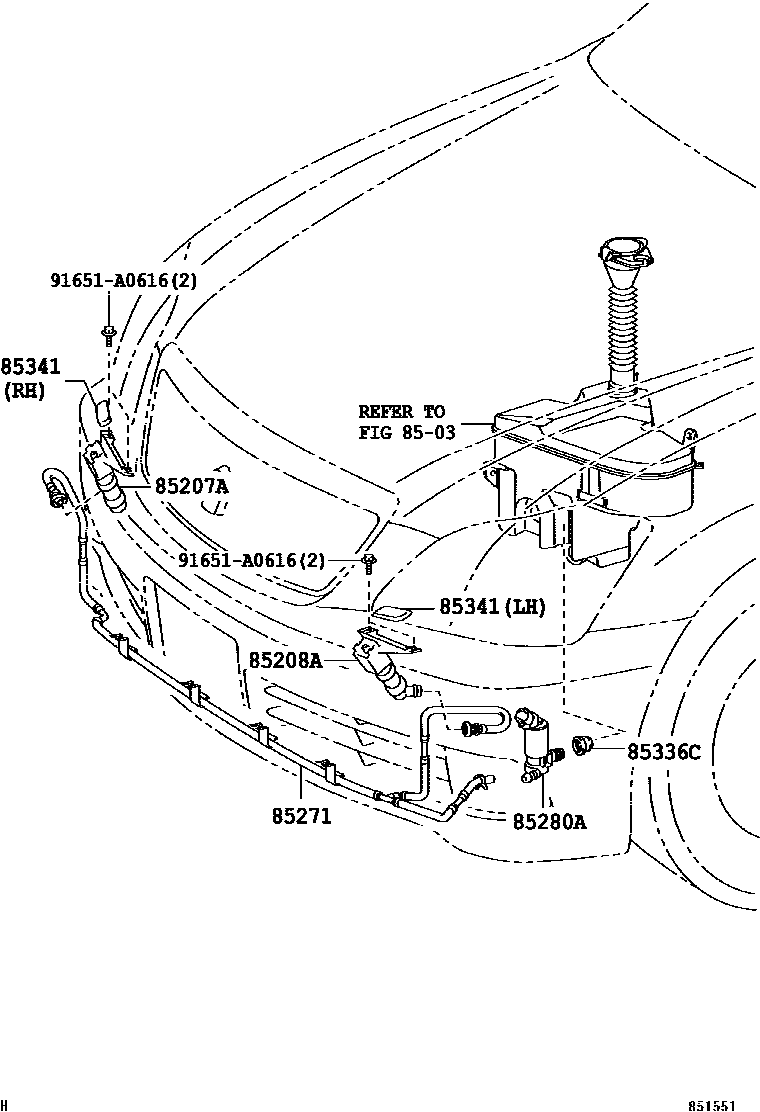 91651-A0616(2)

85341
(RH)

REFER TO
FIG 85-03

85207A

91651-A0616(2)

85341(LH)

85208A

85336C

85271

85280A

H

851551