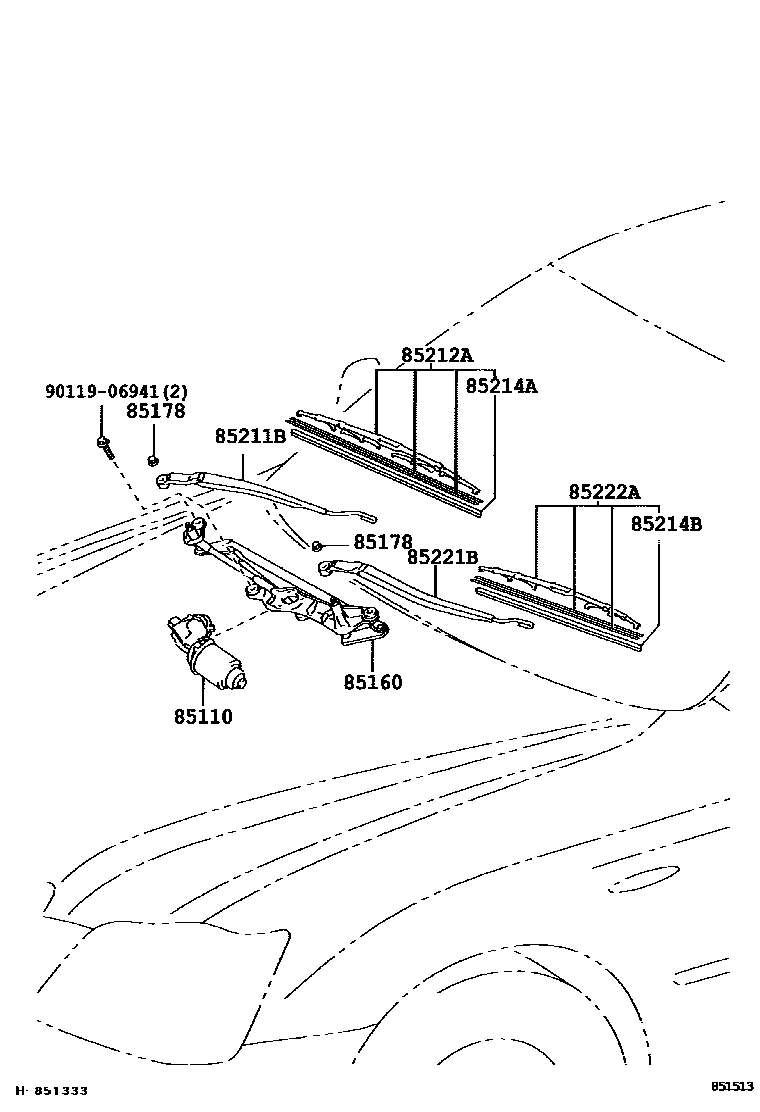 85212A
85214A
90119-06941(2)
85178
85211B
85222A
85214B
85178
85221B
85160
85110
H- 851333
851513