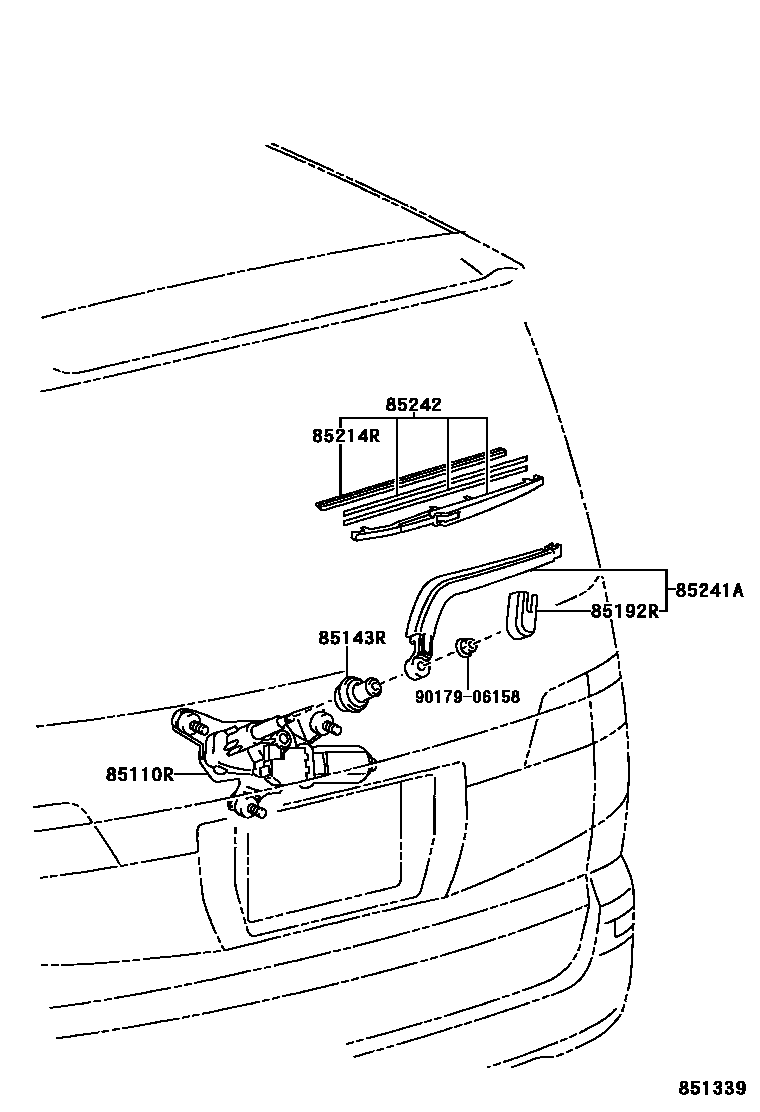 85242
85214R
85241A
85192R
85143R
90179-06158
85110R
851339