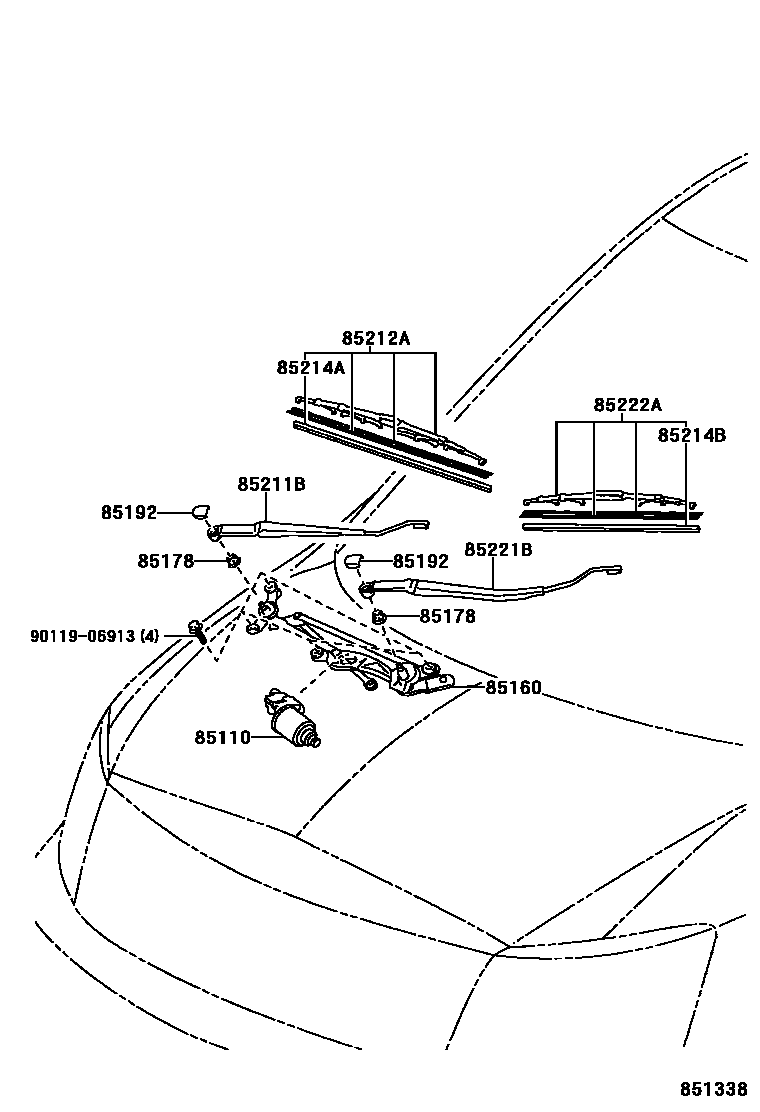 85212A
85214A
85222A
85214B
85211B
85192
85178
85192
85221B
85178
90119-06913 (4)
85160
85110
851338