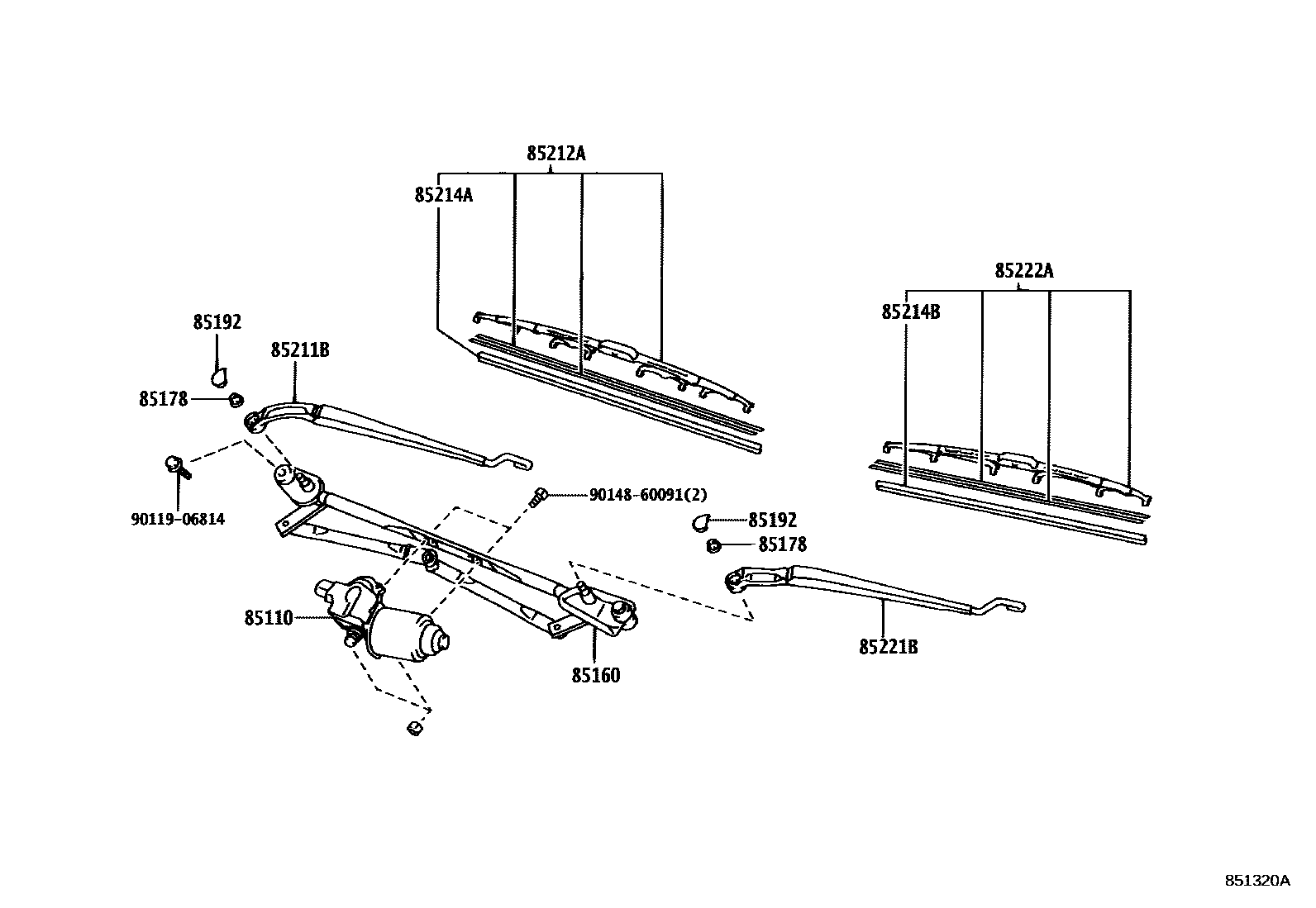 85212A
85214A
85222A
85214B
85192
85211B
85178
90119-06814
90148-60091(2)
85192
85178
85110
85160
85221B
851320A