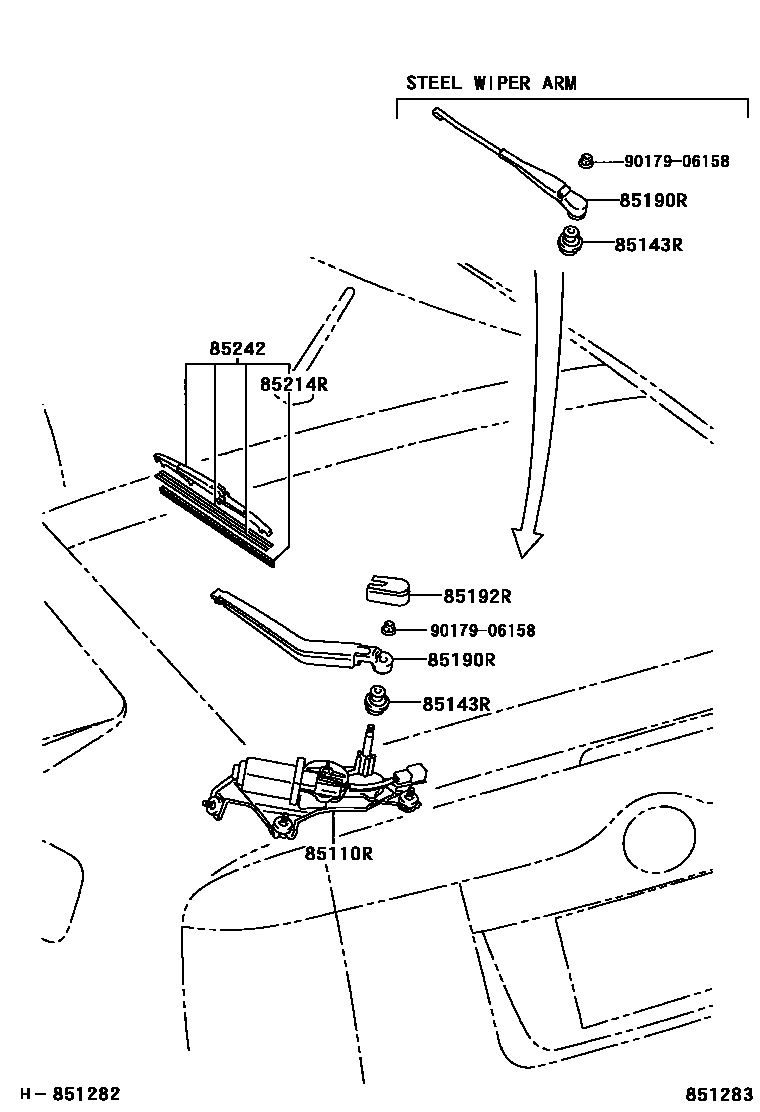 STEEL WIPER ARM

90179-06158

85190R

85143R

85242

85214R

85192R

90179-06158

85190R

85143R

85110R

H-851282

851283