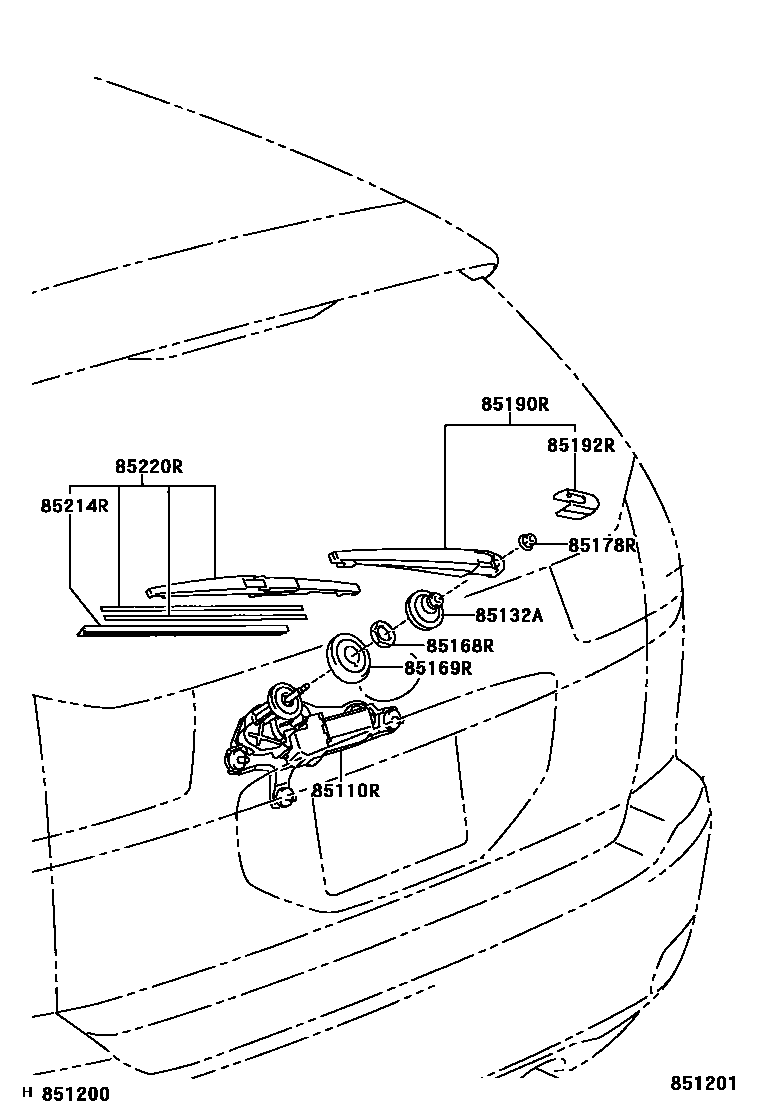 85190R
85192R
85220R
85214R
85178R
85132A
85168R
85169R
85110R
H 851200
851201