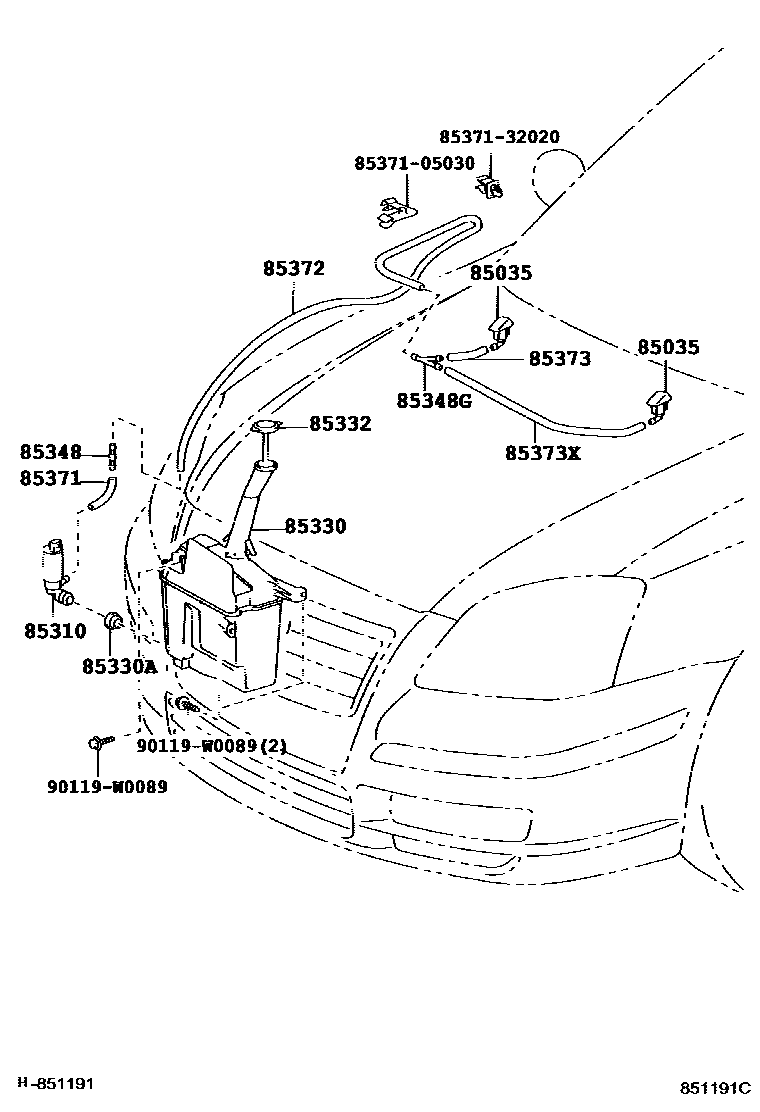 85371-32020
85371-05030
85372
85035
85373
85035
85348G
85373X
85332
85348
85371
85330
85310
85330A
90119-W0089(2)
90119-W0089
H-851191
851191C