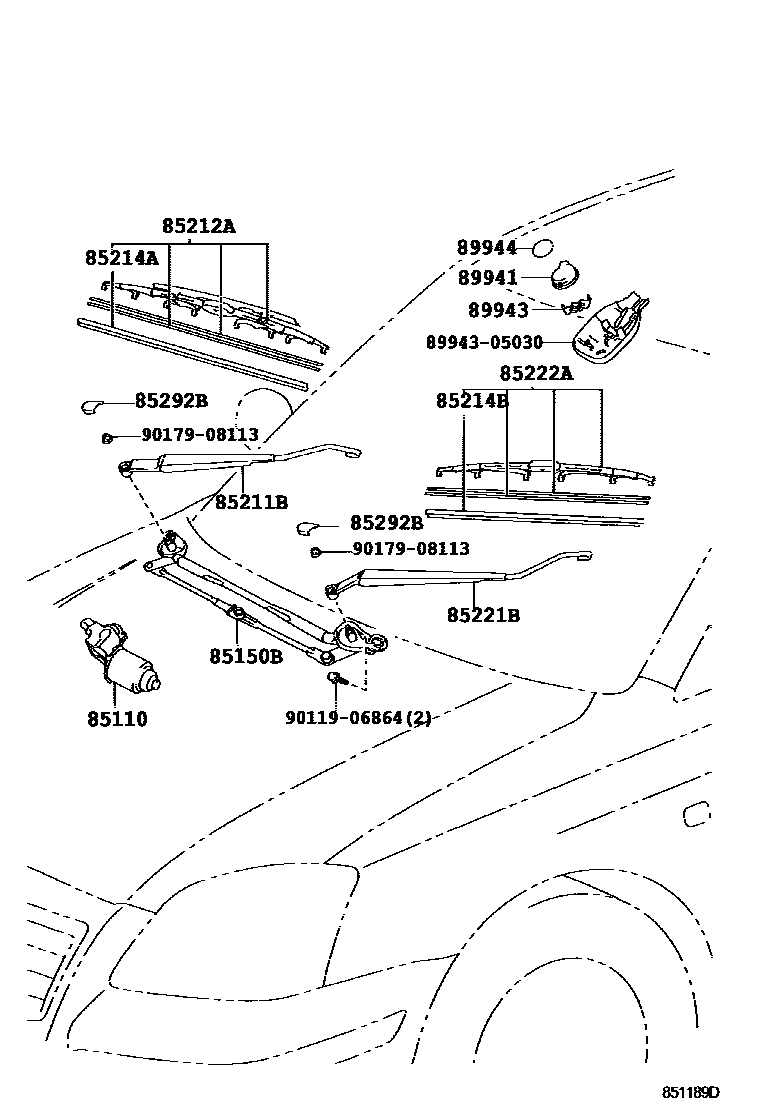 85212A
85214A
89944
89941
89943
89943-05030
85222A
85214B
85292B
90179-08113
85211B
85292B
90179-08113
85221B
85150B
85110
90119-06864(2)
851189D