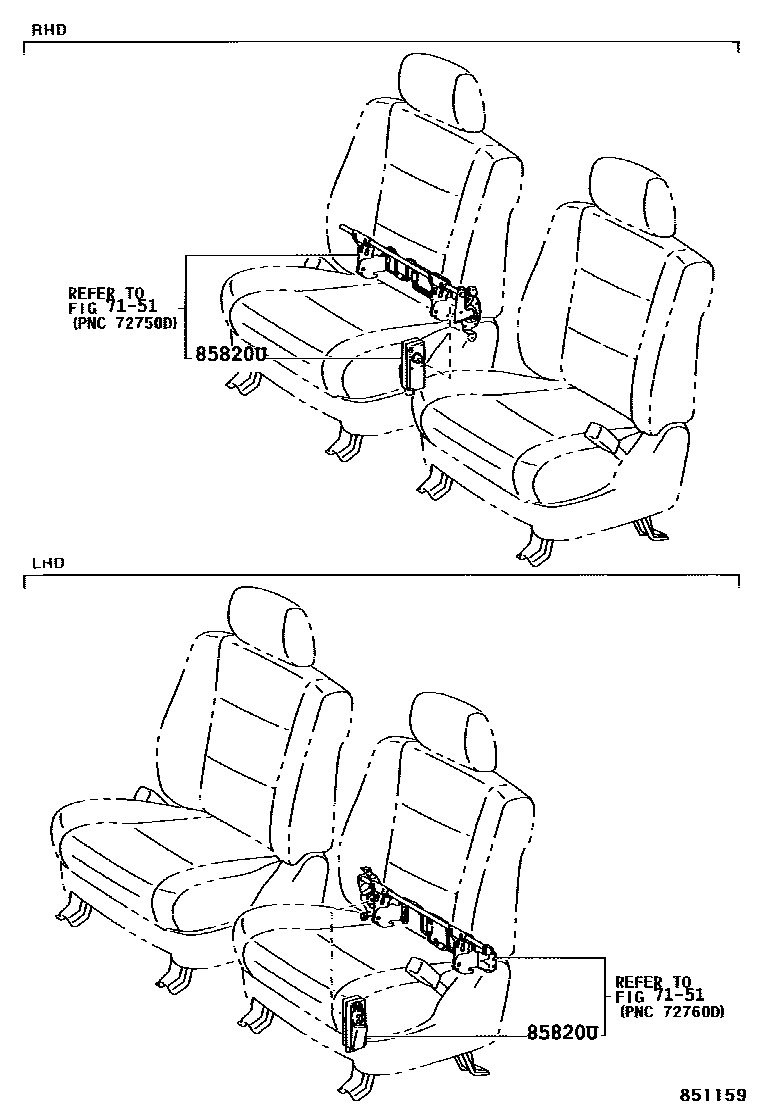 RHD

REFER TO
FIG 71-51
(PNC 72750D)

85820U

LHD

REFER TO
FIG 71-51
(PNC 72760D)

85820U

851159