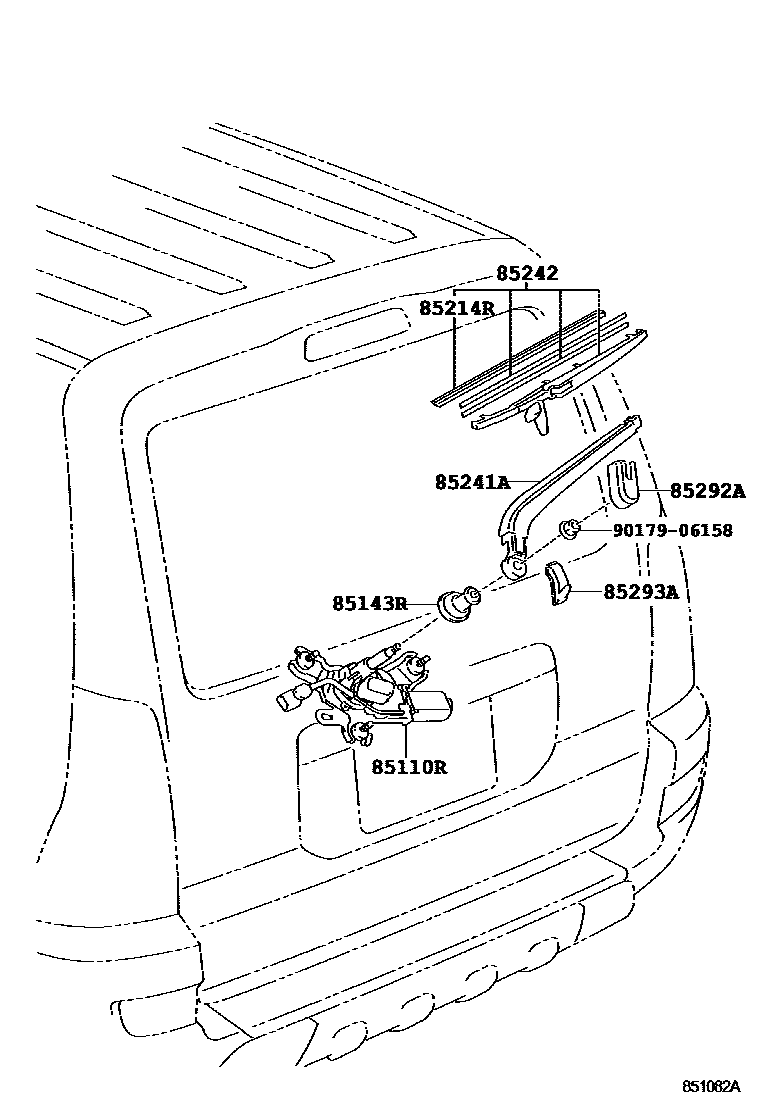 85242
85214R
85241A
85292A
90179-06158
85143R
85293A
85110R
851082A