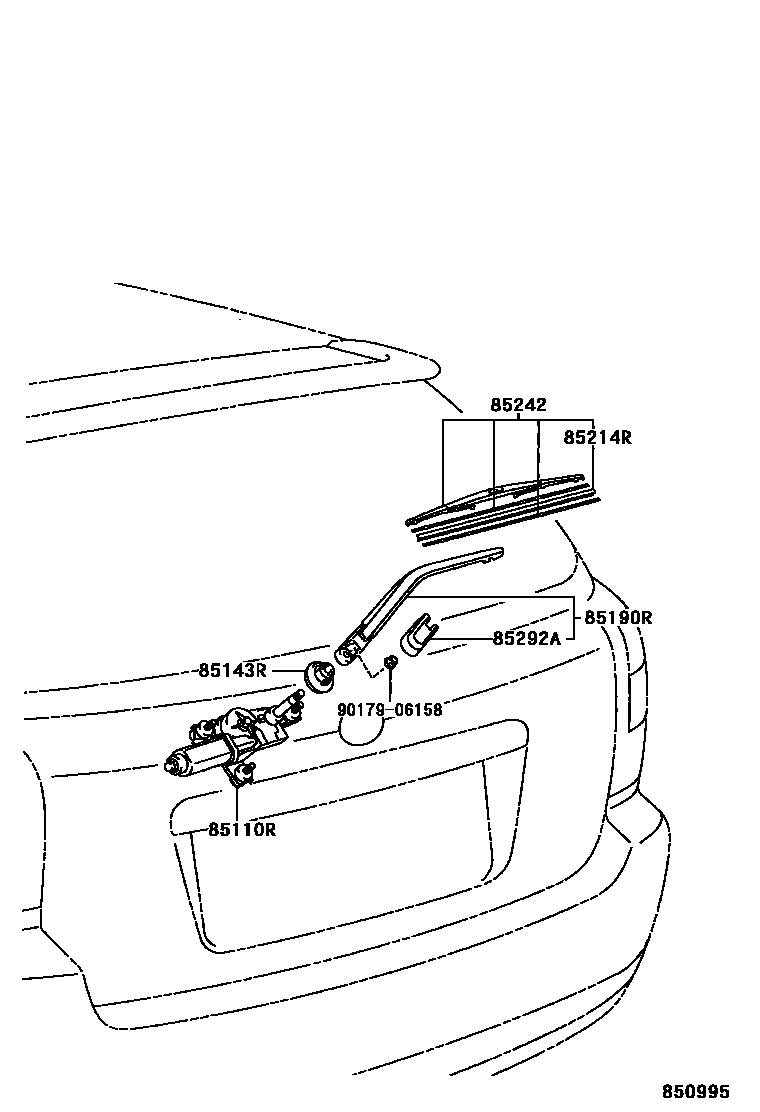 85242
85214R
85190R
85292A
85143R
90179-06158
85110R
850995