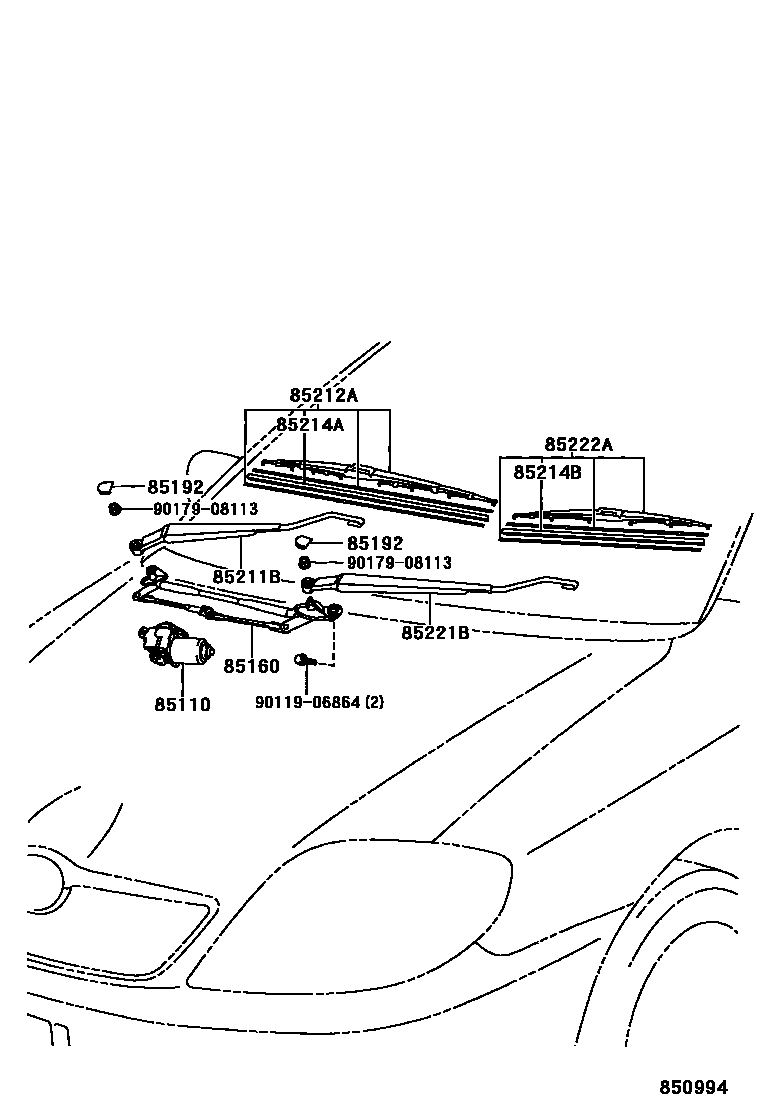 85212A
85214A
85222A
85214B
85192
90179-08113
85192
90179-08113
85211B
85221B
85160
85110
90119-06864 (2)
850994