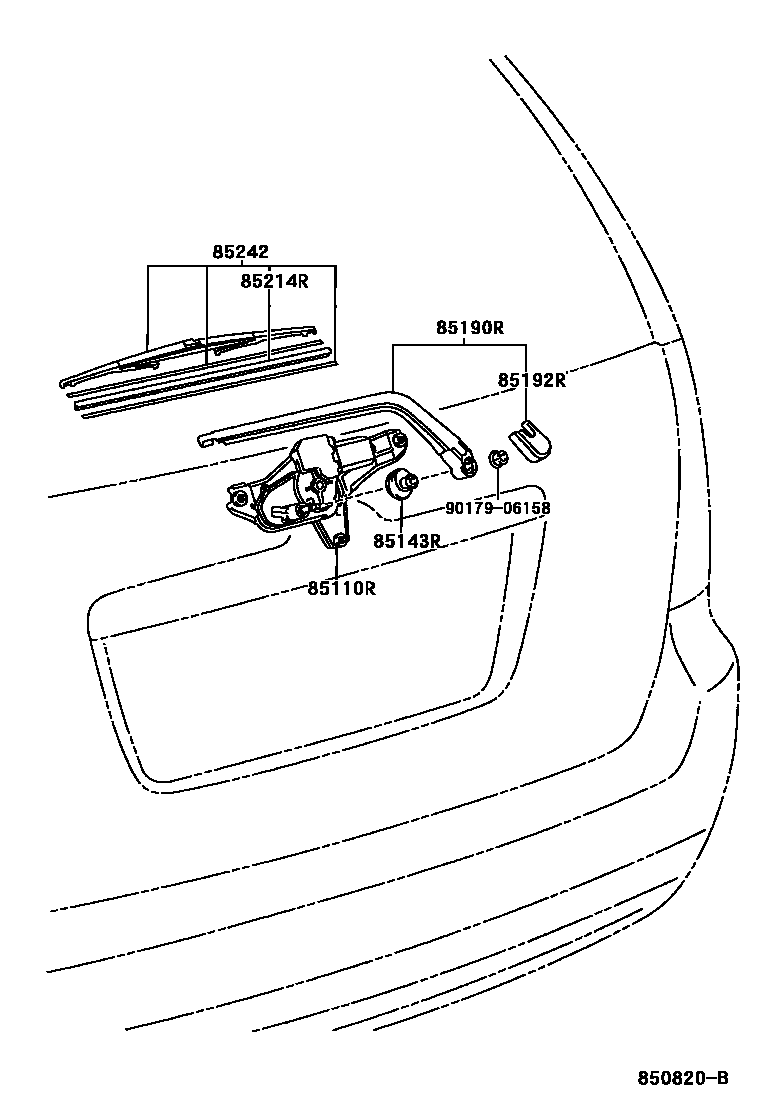 85242
85214R
85190R
85192R
90179-06158
85143R
85110R
850820-B