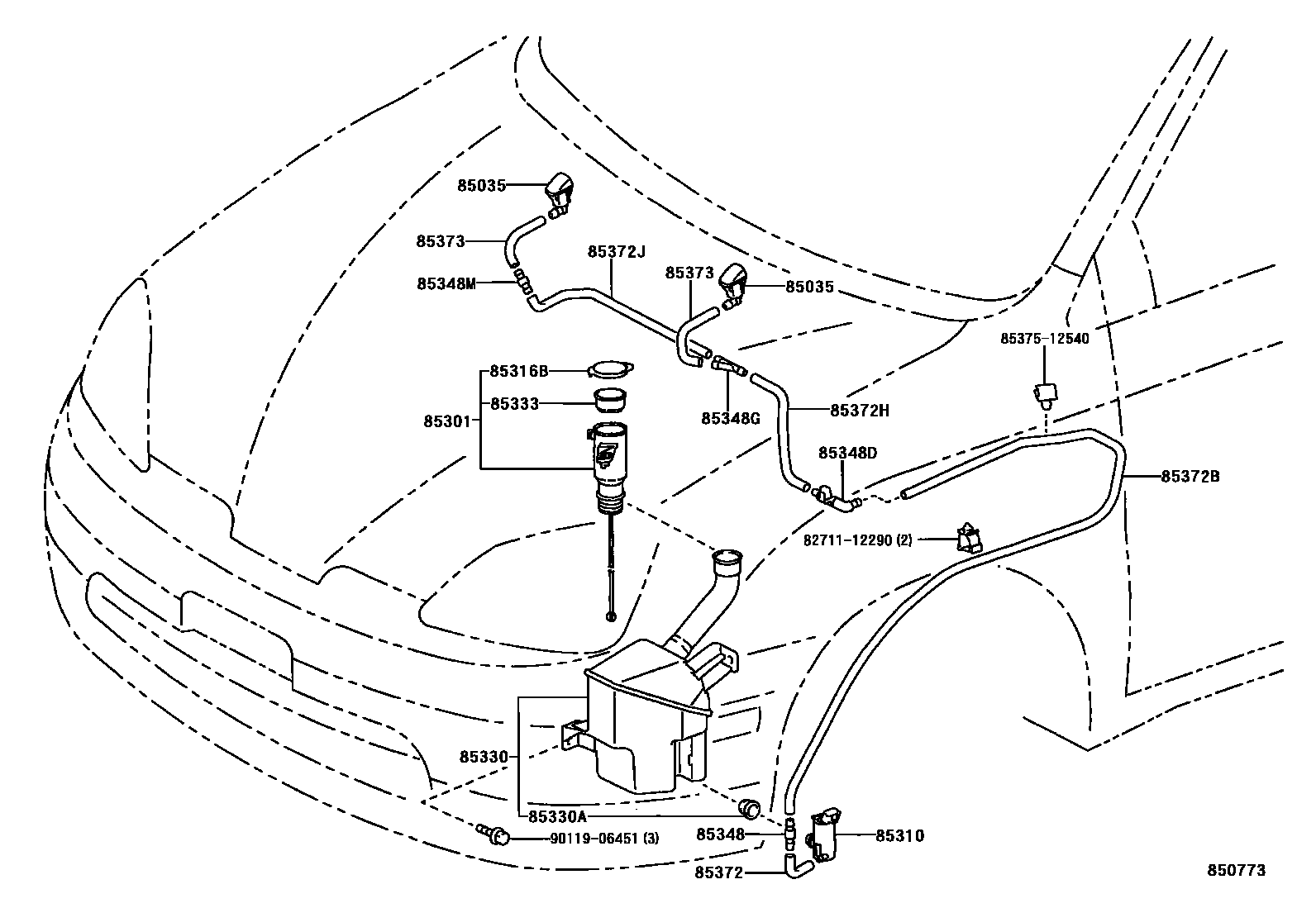 85035
85373
85348M
85372J
85373
85035
85375-12540
85316B
85333
85301
85348G
85372H
85348D
85372B
82711-12290 (2)
85330
85330A
90119-06451 (3)
85348
85310
85372
850773