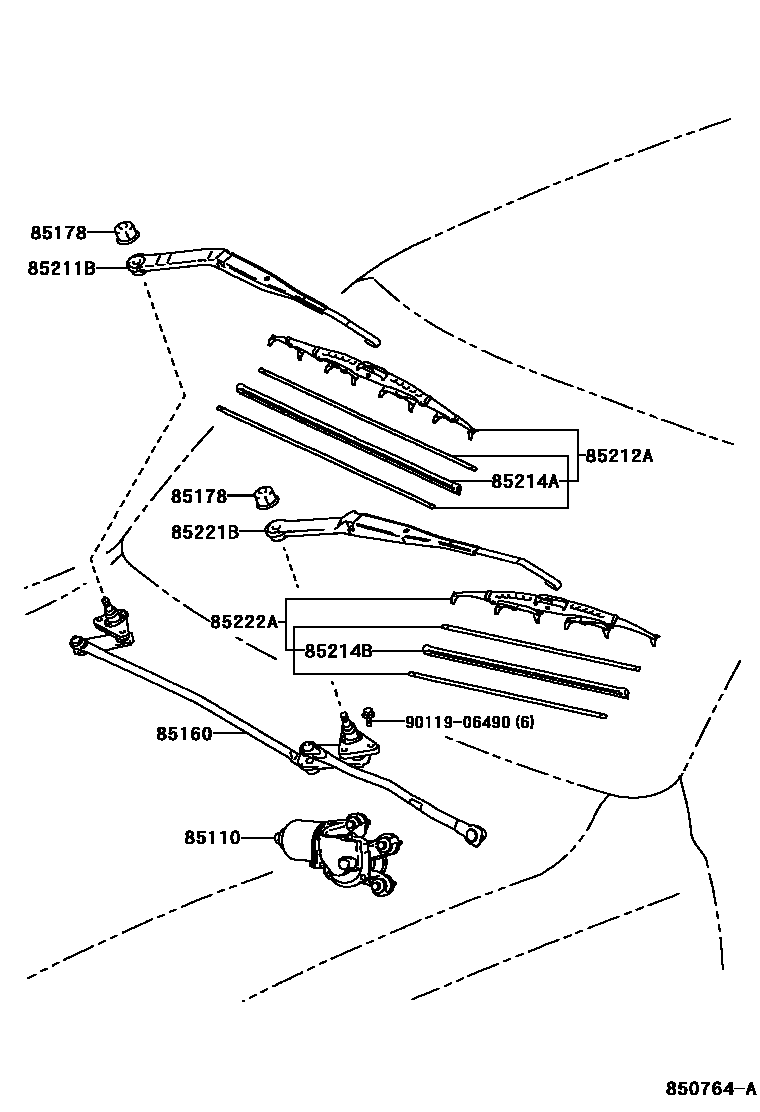 85178
85211B
85212A
85214A
85178
85221B
85222A
85214B
90119-06490 (6)
85160
85110
850764-A